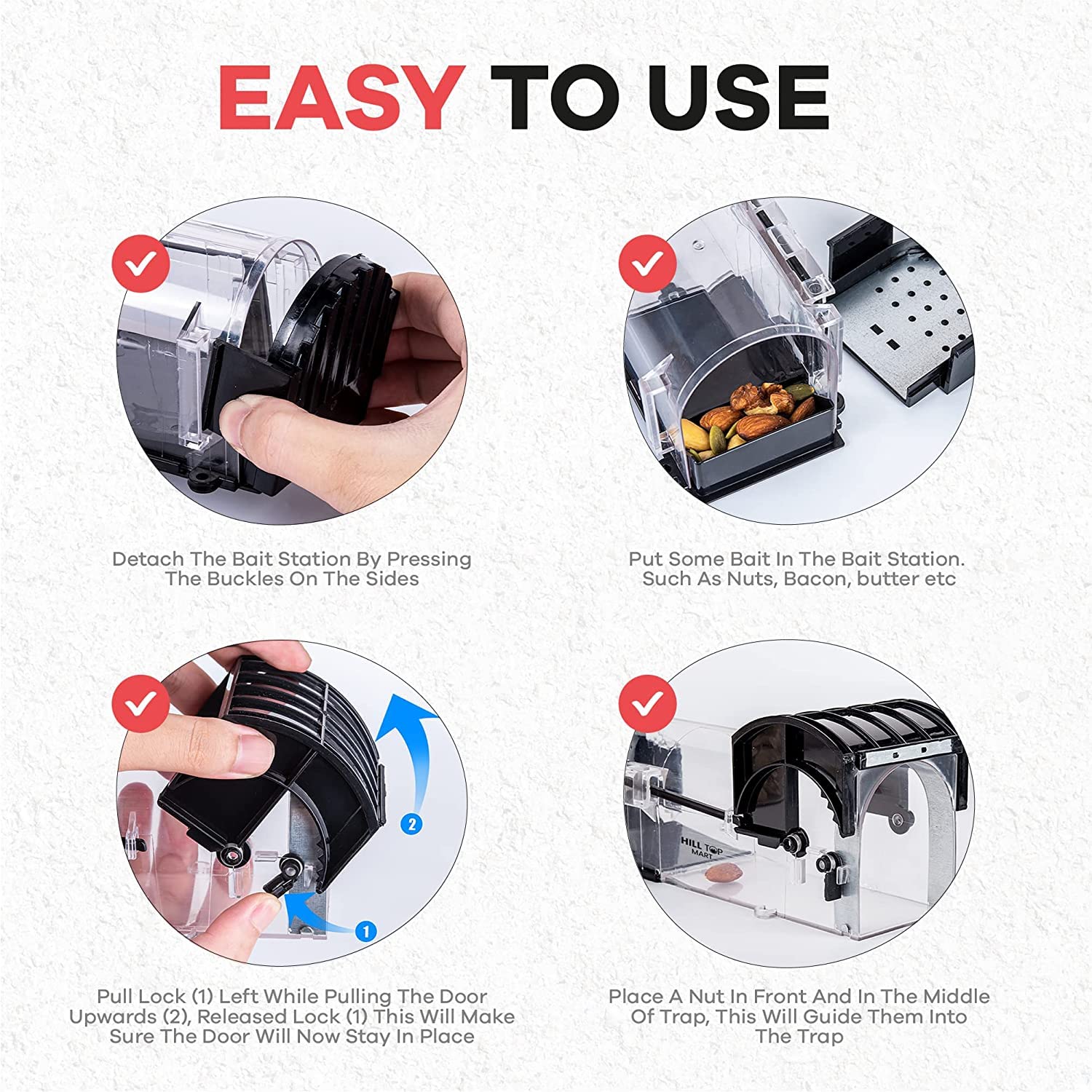 EASY TO USE

Detach The Bait Station By Pressing The Buckles On The Sides

Put Some Bait In The Bait Station. Such As Nuts, Bacon, butter etc

2

1

Pull Lock (1) Left While Pulling The Door Upwards (2), Released Lock (1) This Will Make Sure The Door Will Now Stay In Place

HILL TOP MART

Place A Nut In Front And In The Middle Of Trap, This Will Guide Them Into The Trap