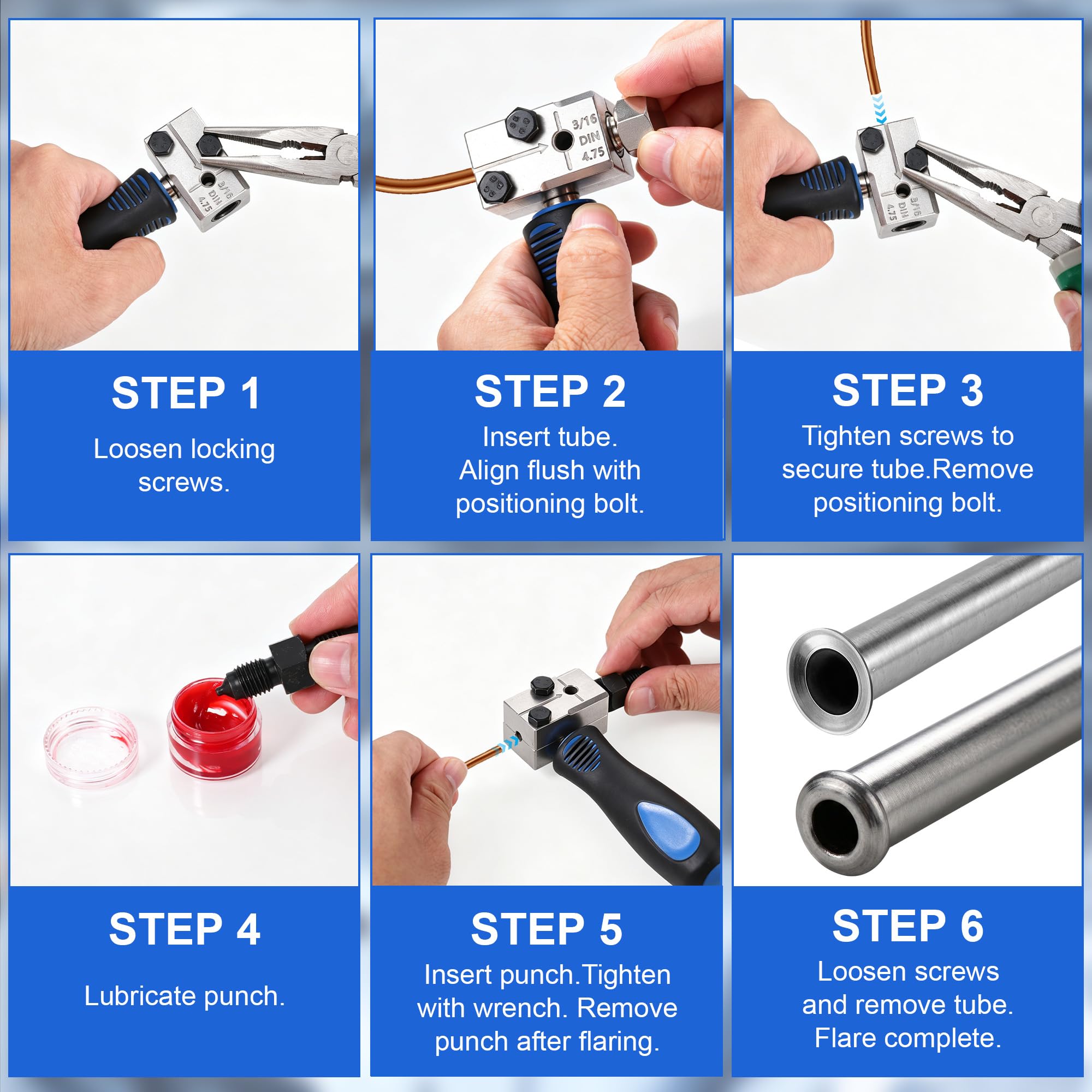 3/16 DIN 4.75

STEP 1

Loosen locking screws.

3/16 DIN 4.75

STEP 2

Insert tube.
Align flush with positioning bolt.

3/16 DIN 4.75

STEP 3

Tighten screws to secure tube.Remove positioning bolt.

STEP 4

Lubricate punch.

STEP 5

Insert punch.Tighten with wrench. Remove punch after flaring.

STEP 6

Loosen screws and remove tube.
Flare complete.