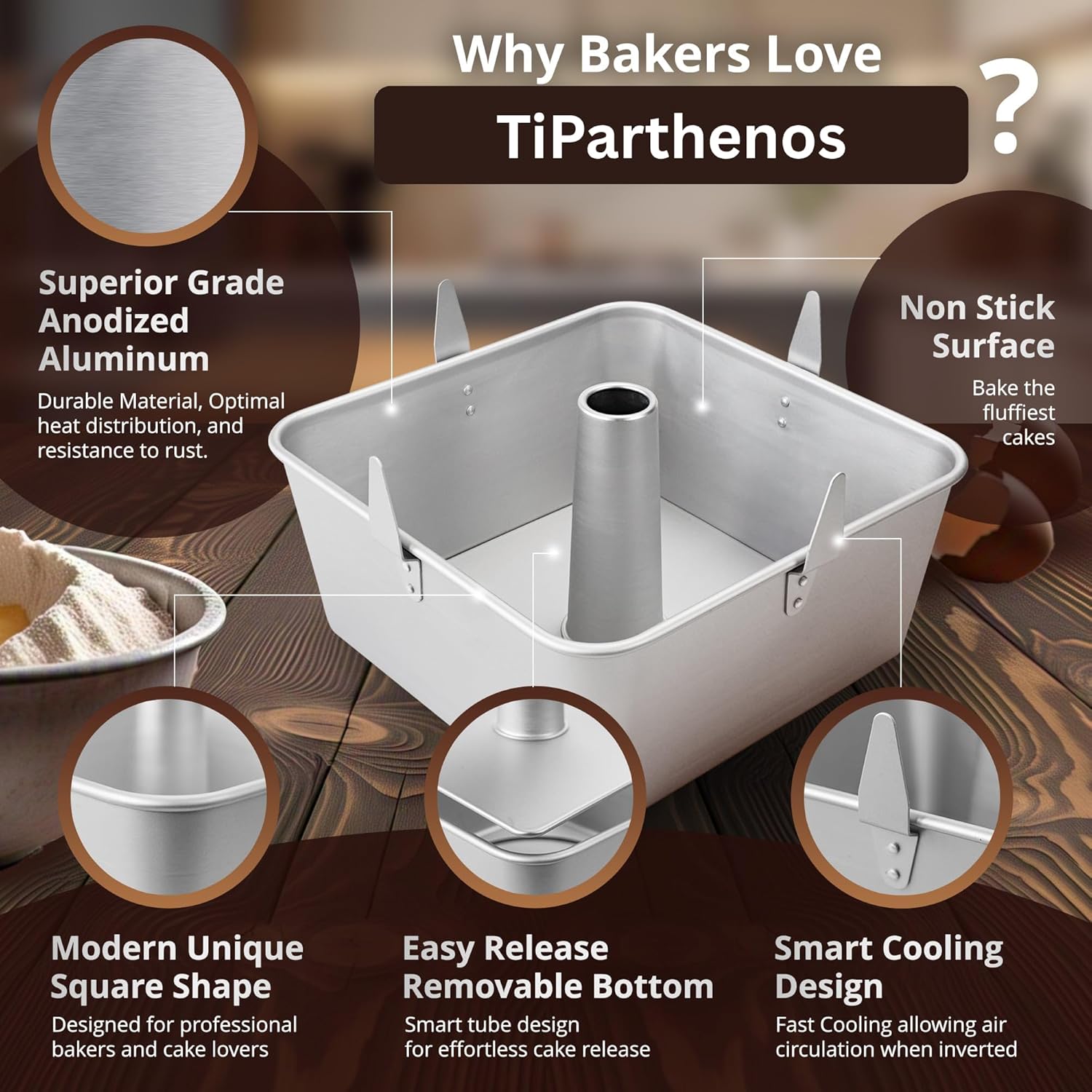 Why Bakers Love

TiParthenos

?

Superior Grade Anodized Aluminum

Durable Material, Optimal heat distribution, and resistance to rust.

Non Stick Surface

Bake the fluffiest cakes

Modern Unique Square Shape

Designed for professional bakers and cake lovers

Easy Release Removable Bottom

Smart tube design for effortless cake release

Smart Cooling Design

Fast Cooling allowing air circulation when inverted