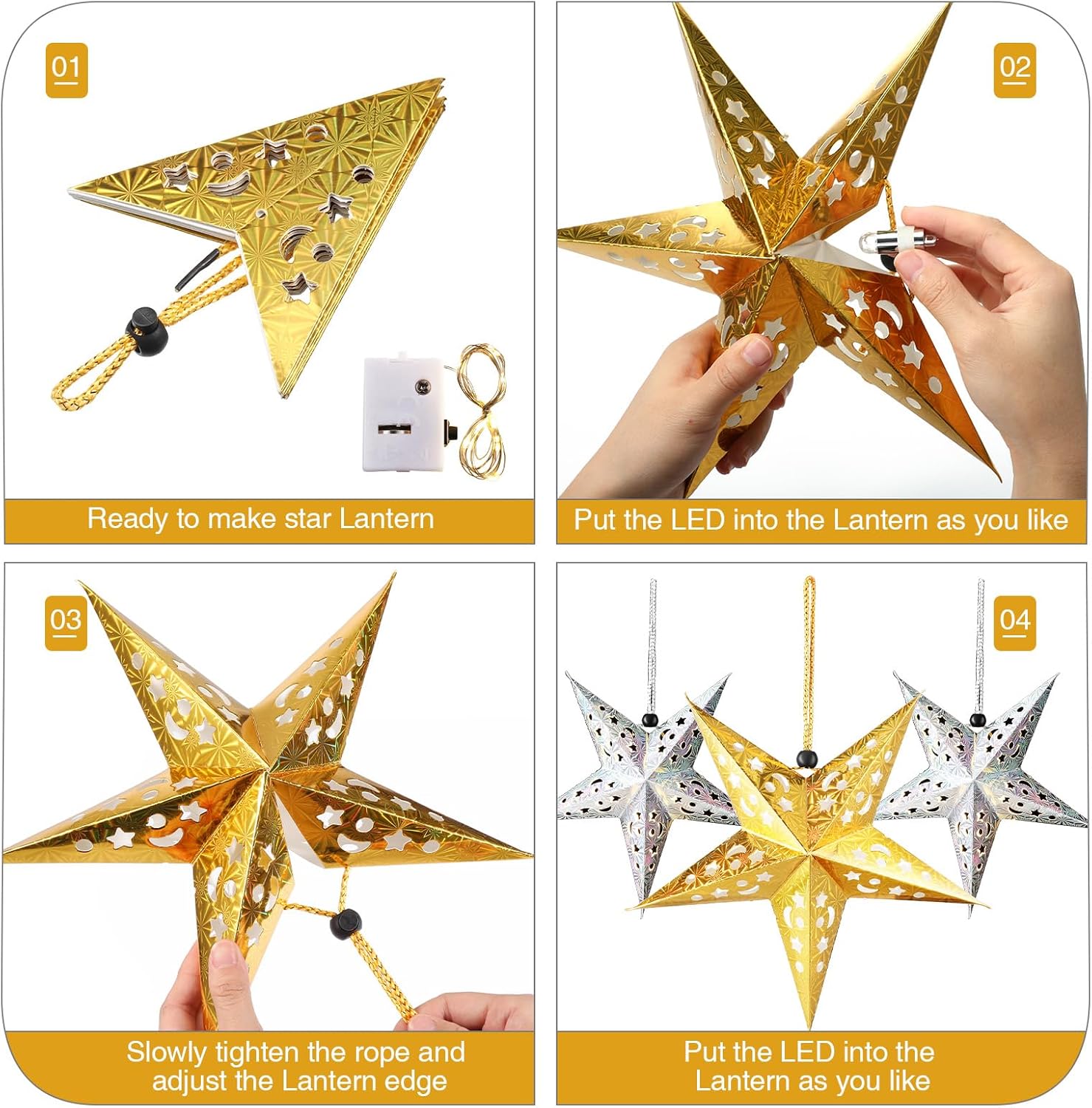 01

Ready to make star Lantern

02

Put the LED into the Lantern as you like

03

Slowly tighten the rope and adjust the Lantern edge

04

Put the LED into the Lantern as you like