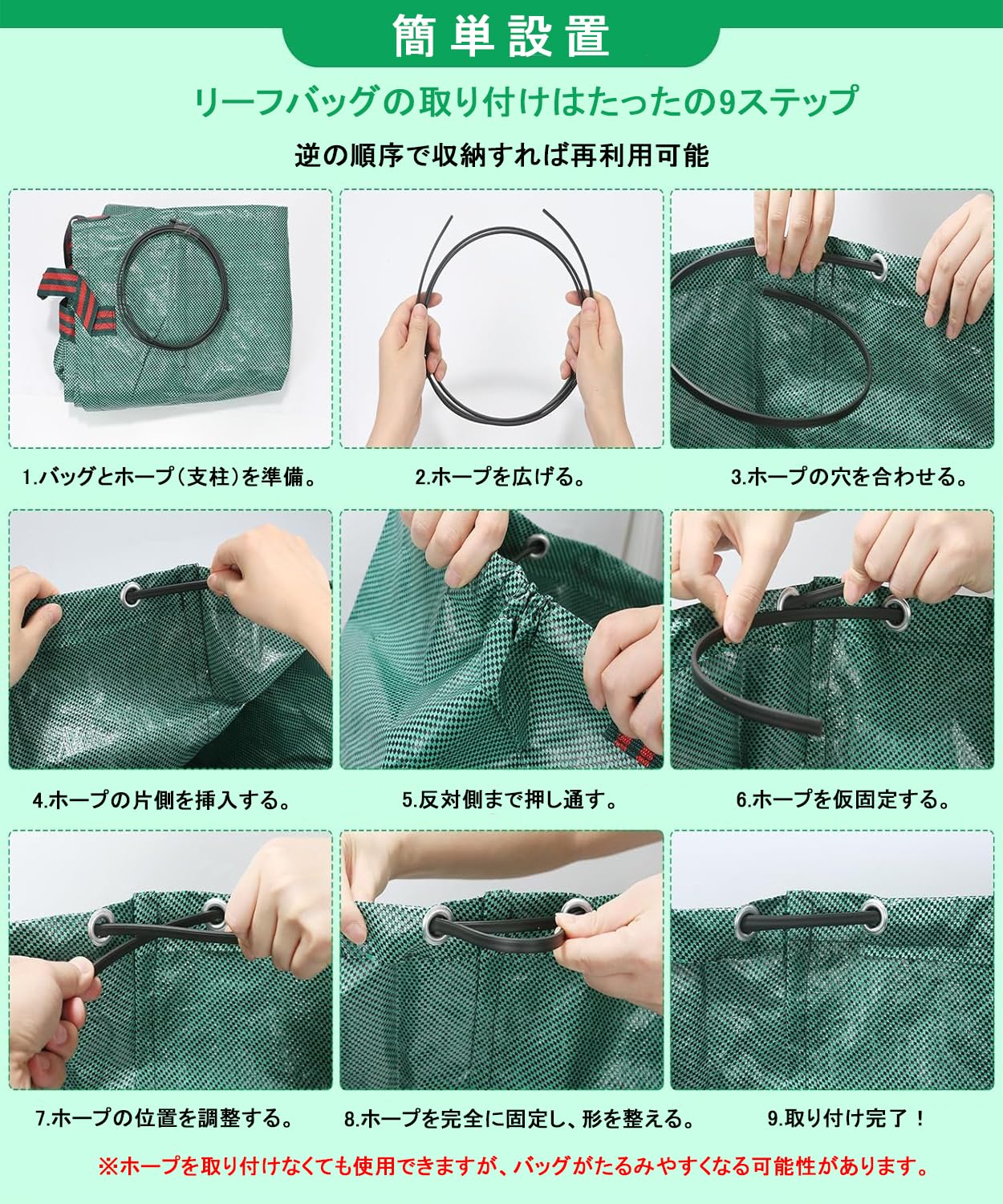 簡単設置

リーフバッグの取り付けはたったの9ステップ

逆の順序で収納すれば再利用可能

1.バッグとホープ（支柱）を準備。

2.ホープを広げる。

3.ホープの穴を合わせる。

4.ホープの片側を挿入する。

5.反対側まで押し通す。

6.ホープを仮固定する。

7.ホープの位置を調整する。

8.ホープを完全に固定し、形を整える。

9.取り付け完了！

※ホープを取り付けなくても使用できますが、バッグがたるみやすくなる可能性があります。