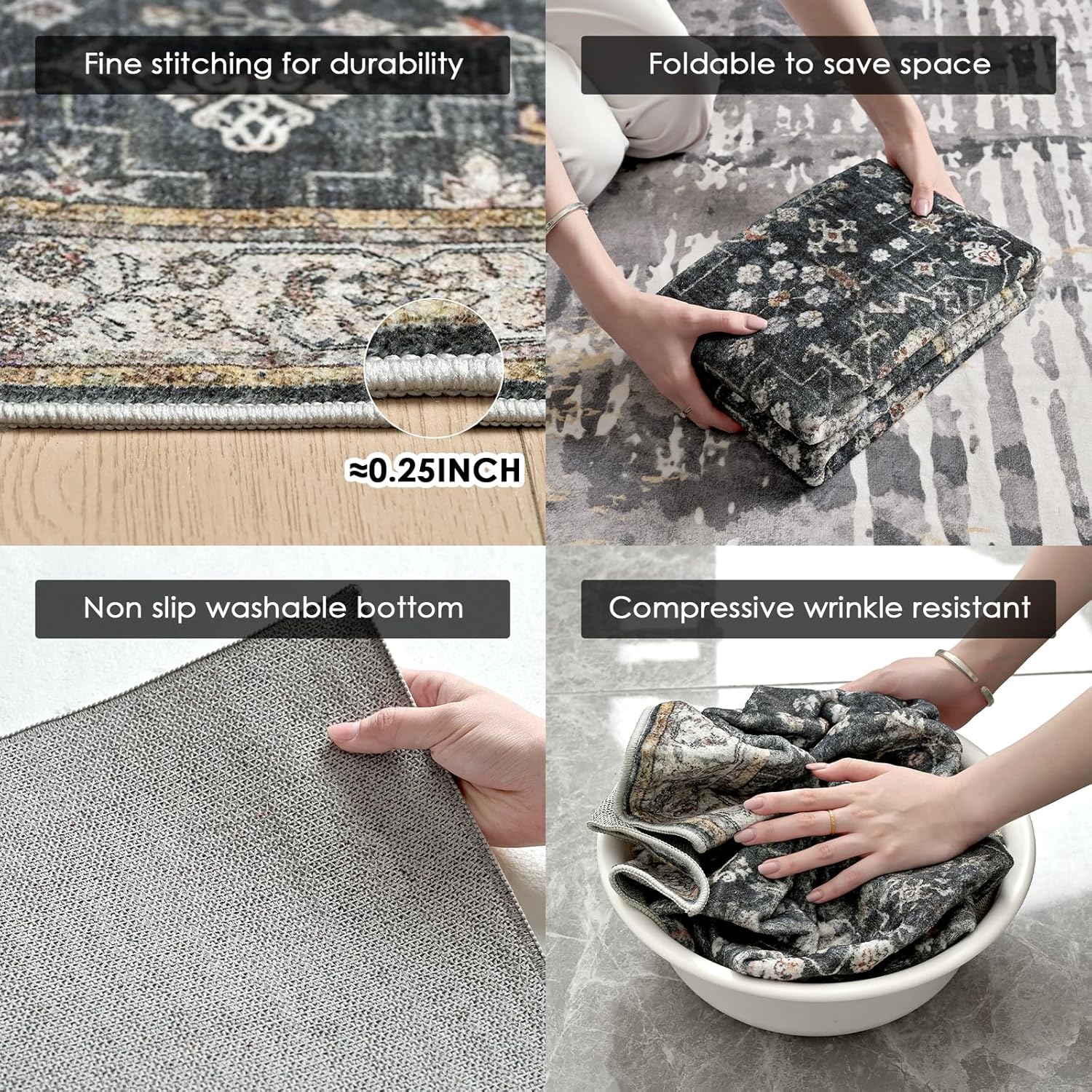 Fine stitching for durability

≈0.25INCH

Foldable to save space

Non slip washable bottom

Compressive wrinkle resistant