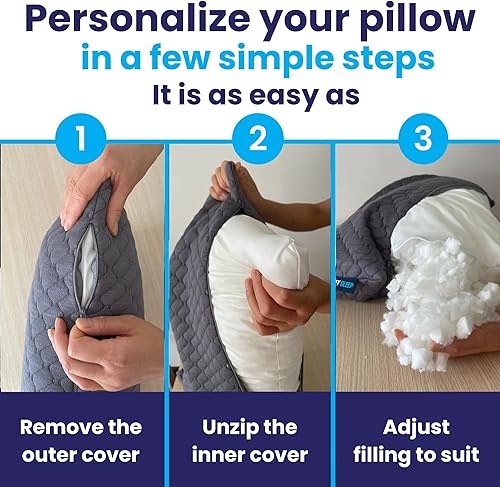 Personalize your pillow
in a few simple steps
It is as easy as

1

2

3

SLEEP

Remove the outer cover

Unzip the inner cover

Adjust filling to suit