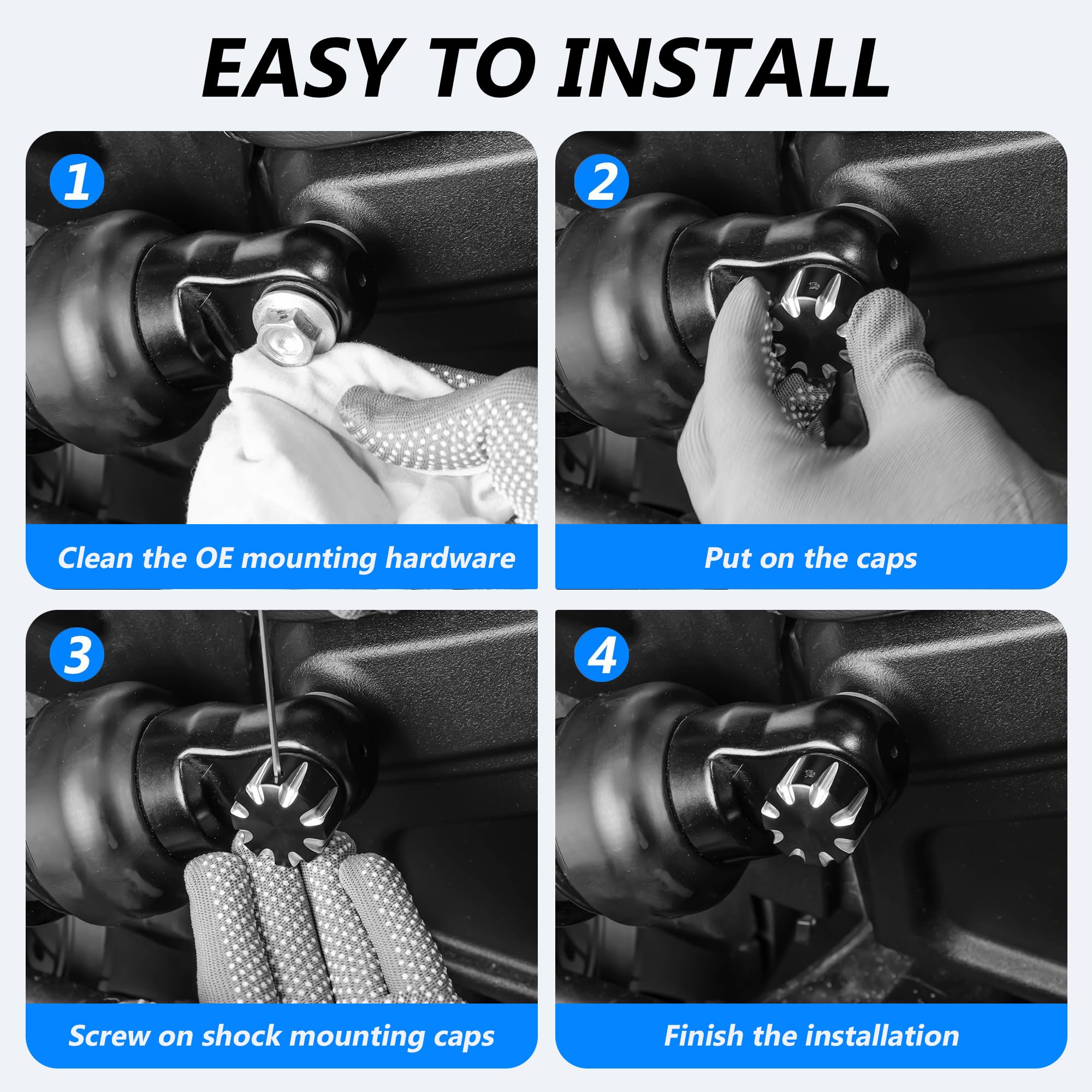 EASY TO INSTALL

1

Clean the OE mounting hardware

2

Put on the caps

3

Screw on shock mounting caps

4

Finish the installation