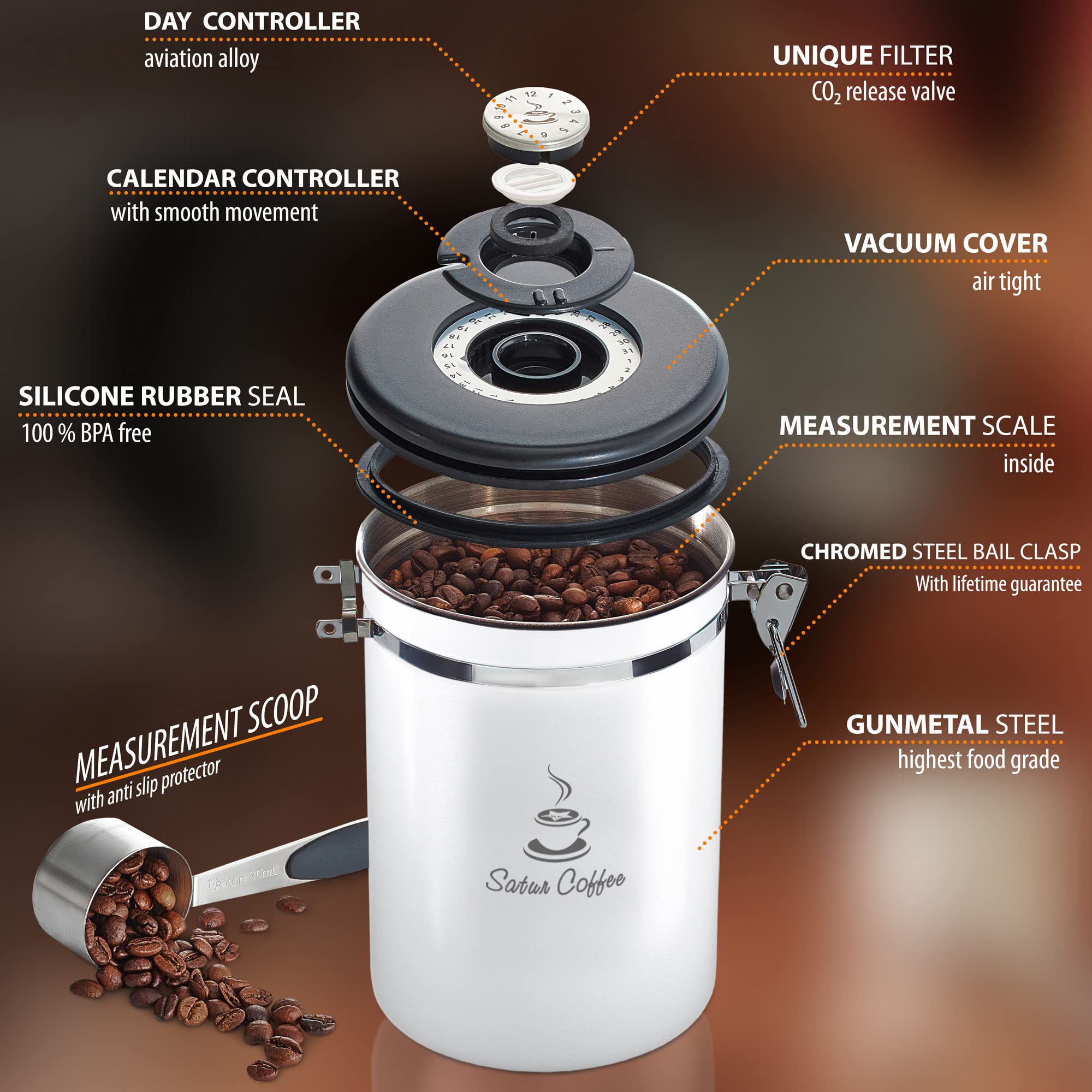 DAY CONTROLLER
aviation alloy

UNIQUE FILTER
$CO_2$ release valve

CALENDAR CONTROLLER
with smooth movement

VACUUM COVER
air tight

SILICONE RUBBER SEAL
100 % BPA free

MEASUREMENT SCALE
inside

CHROMED STEEL BAIL CLASP
With lifetime guarantee

GUNMETAL STEEL
highest food grade

MEASUREMENT SCOOP
with anti slip protector

1/8 cup 30mL

Satur Coffee