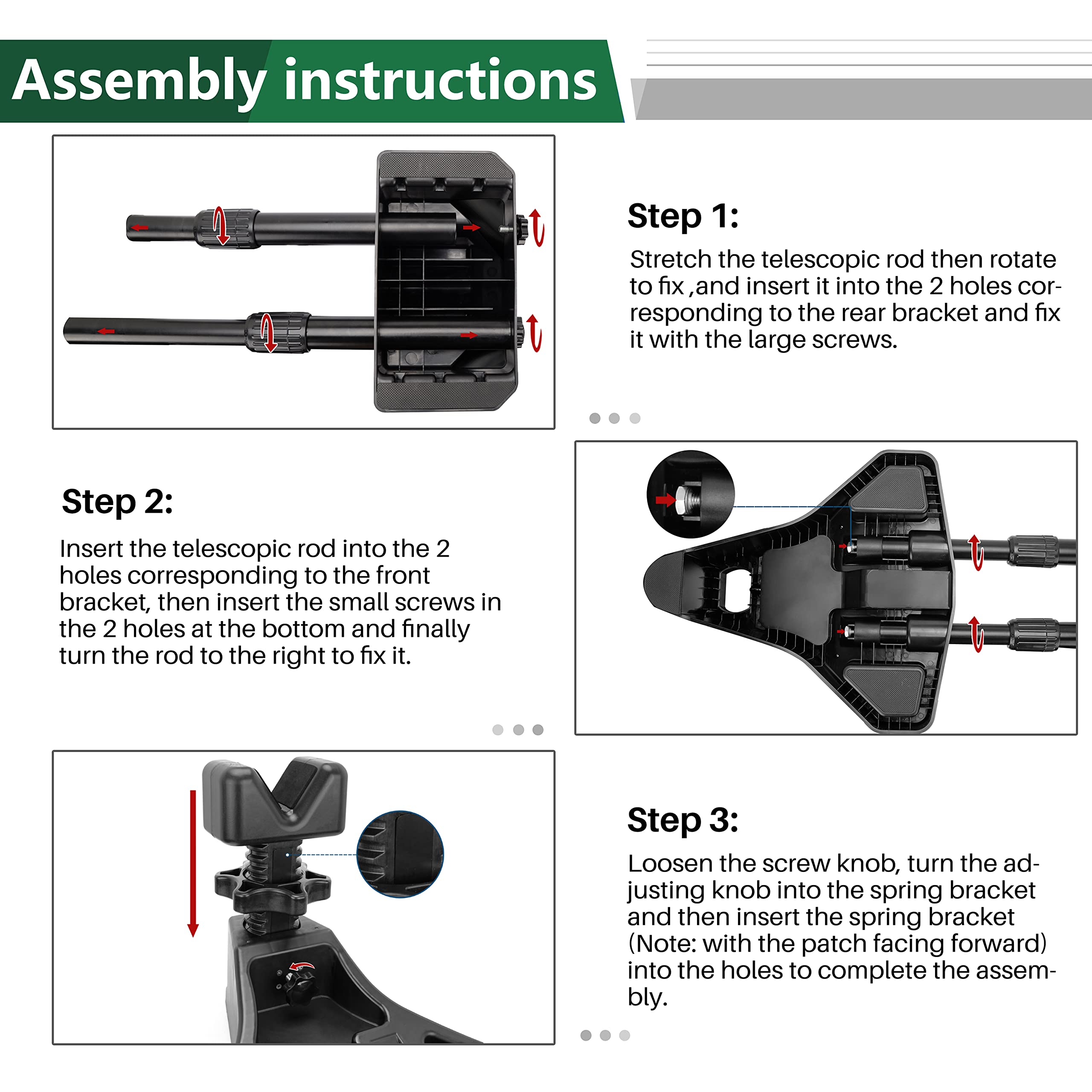 Assembly instructions

Step 1:

Stretch the telescopic rod then rotate to fix ,and insert it into the 2 holes corresponding to the rear bracket and fix it with the large screws.

Step 2:

Insert the telescopic rod into the 2 holes corresponding to the front bracket, then insert the small screws in the 2 holes at the bottom and finally turn the rod to the right to fix it.

Step 3:

Loosen the screw knob, turn the adjusting knob into the spring bracket and then insert the spring bracket (Note: with the patch facing forward) into the holes to complete the assembly.