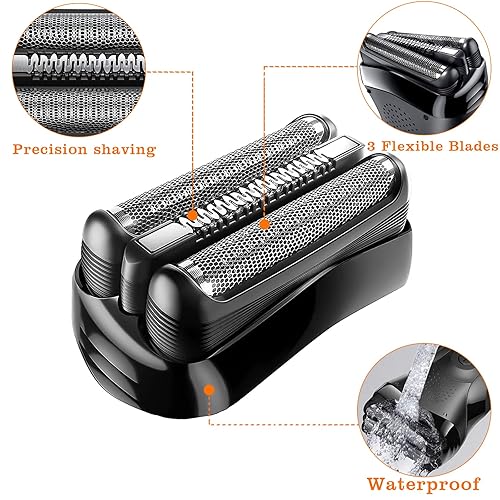 Precision shaving

3 Flexible Blades

Waterproof