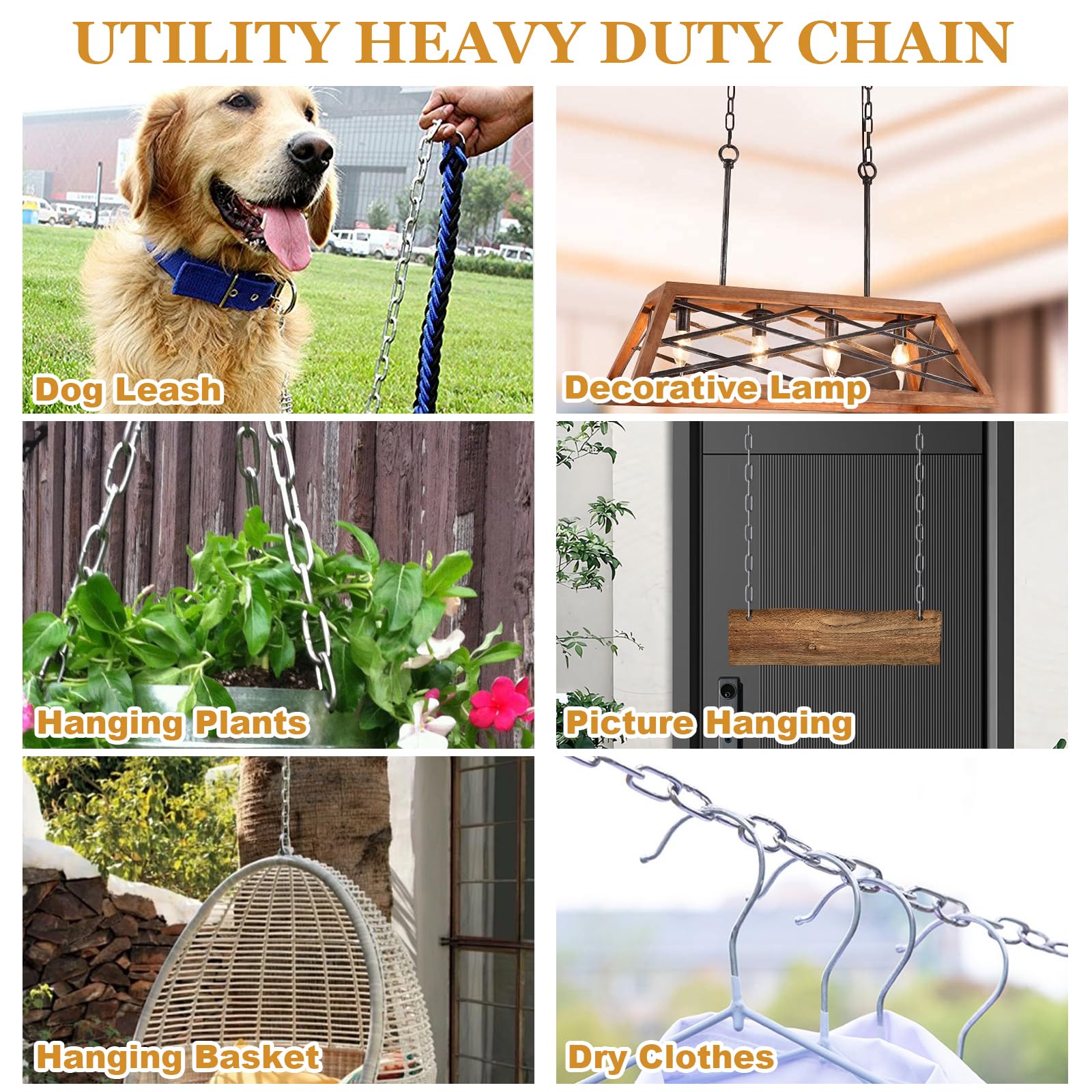 UTILITY HEAVY DUTY CHAIN

Dog Leash

Decorative Lamp

Hanging Plants

Picture Hanging

Hanging Basket

Dry Clothes