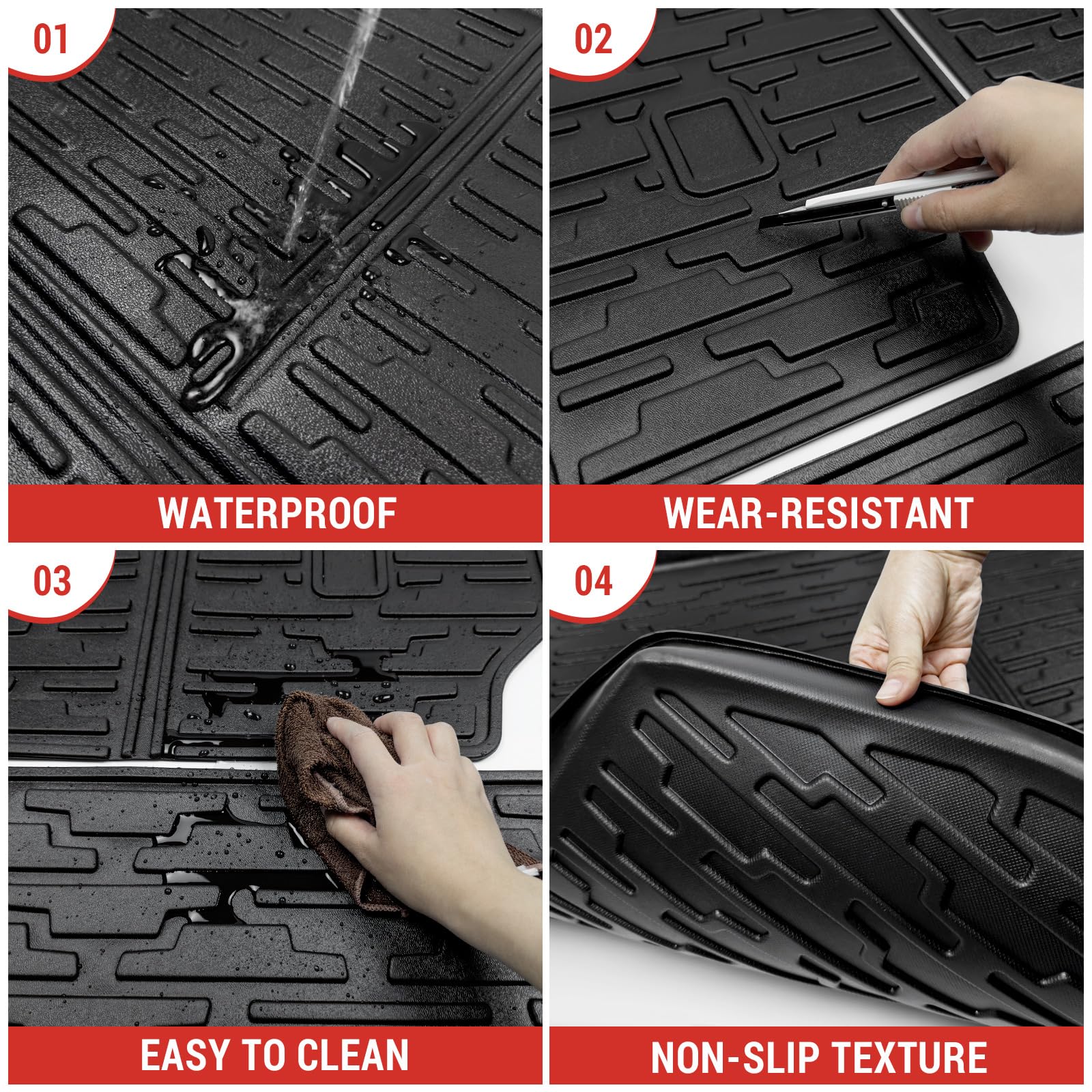 01

WATERPROOF

02

WEAR-RESISTANT

03

EASY TO CLEAN

04

NON-SLIP TEXTURE