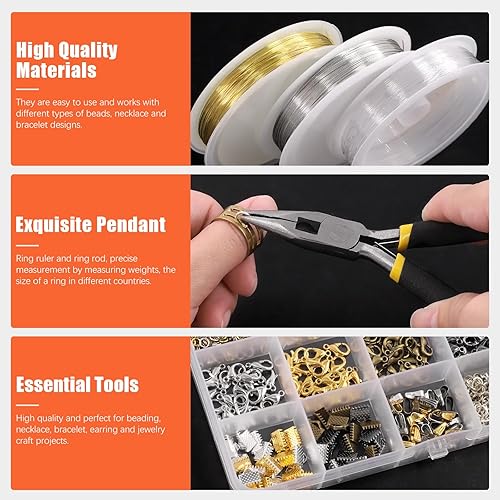 High Quality Materials

They are easy to use and works with different types of beads, necklace and bracelet designs.

Exquisite Pendant

Ring ruler and ring rod, precise measurement by measuring weights, the size of a ring in different countries.

Essential Tools

High quality and perfect for beading, necklace, bracelet, earring and jewelry craft projects.