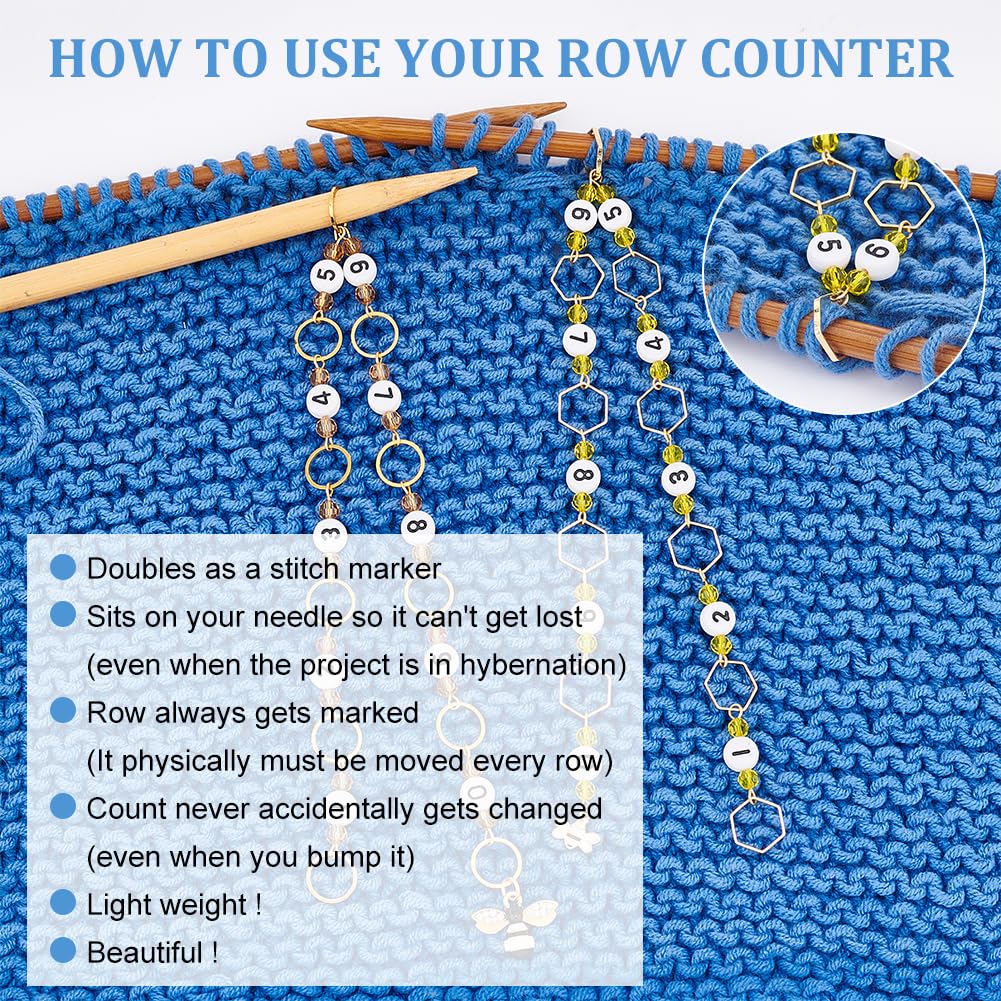 HOW TO USE YOUR ROW COUNTER

5 6 4 7 3 8 0

6 5 7 4 8 3 2 1

5 6

Doubles as a stitch marker

Sits on your needle so it can't get lost (even when the project is in hybernation)

Row always gets marked (It physically must be moved every row)

Count never accidentally gets changed (even when you bump it)

Light weight !

Beautiful !