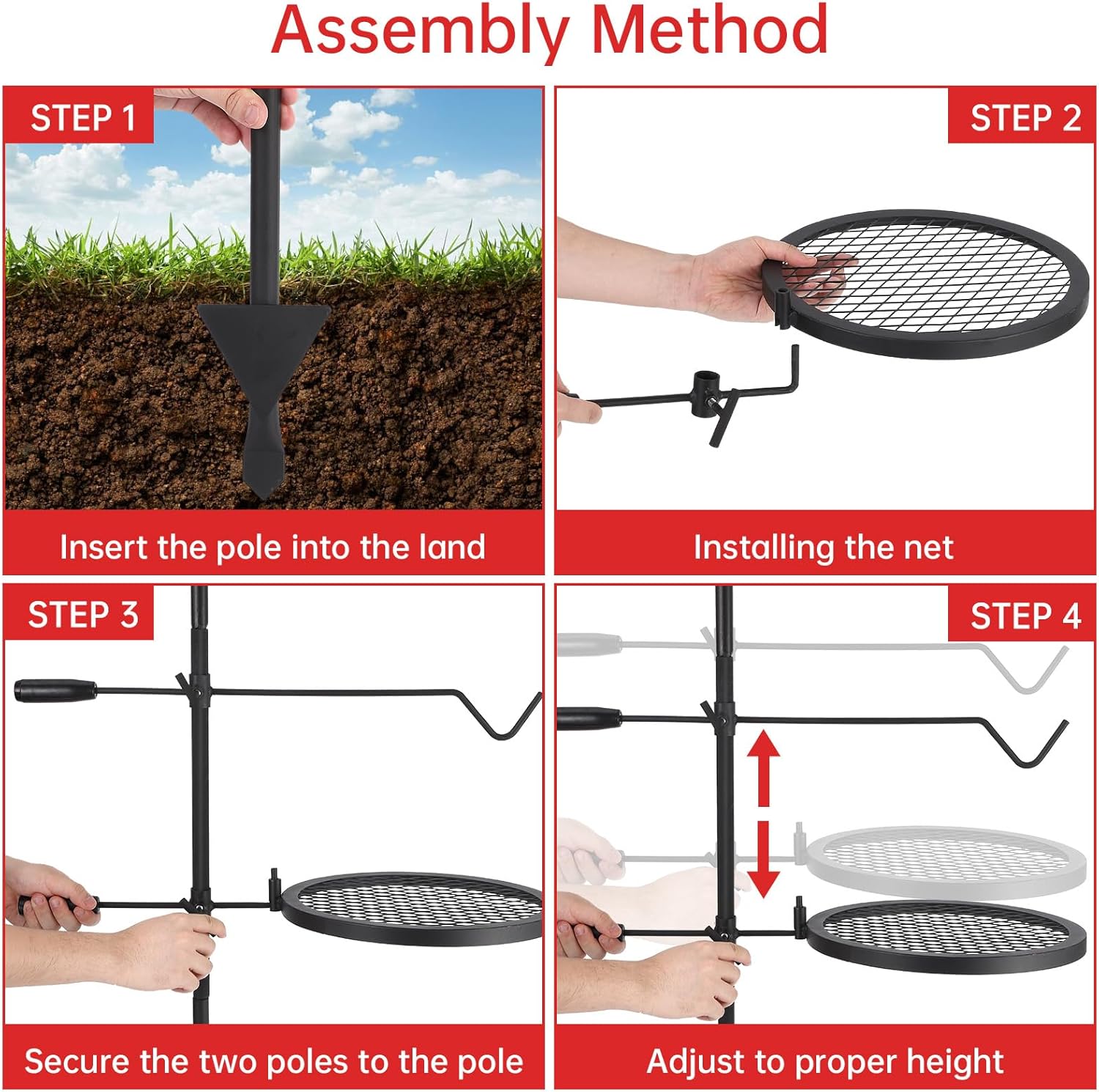 Assembly Method

STEP 1

Insert the pole into the land

STEP 2

Installing the net

STEP 3

Secure the two poles to the pole

STEP 4

Adjust to proper height