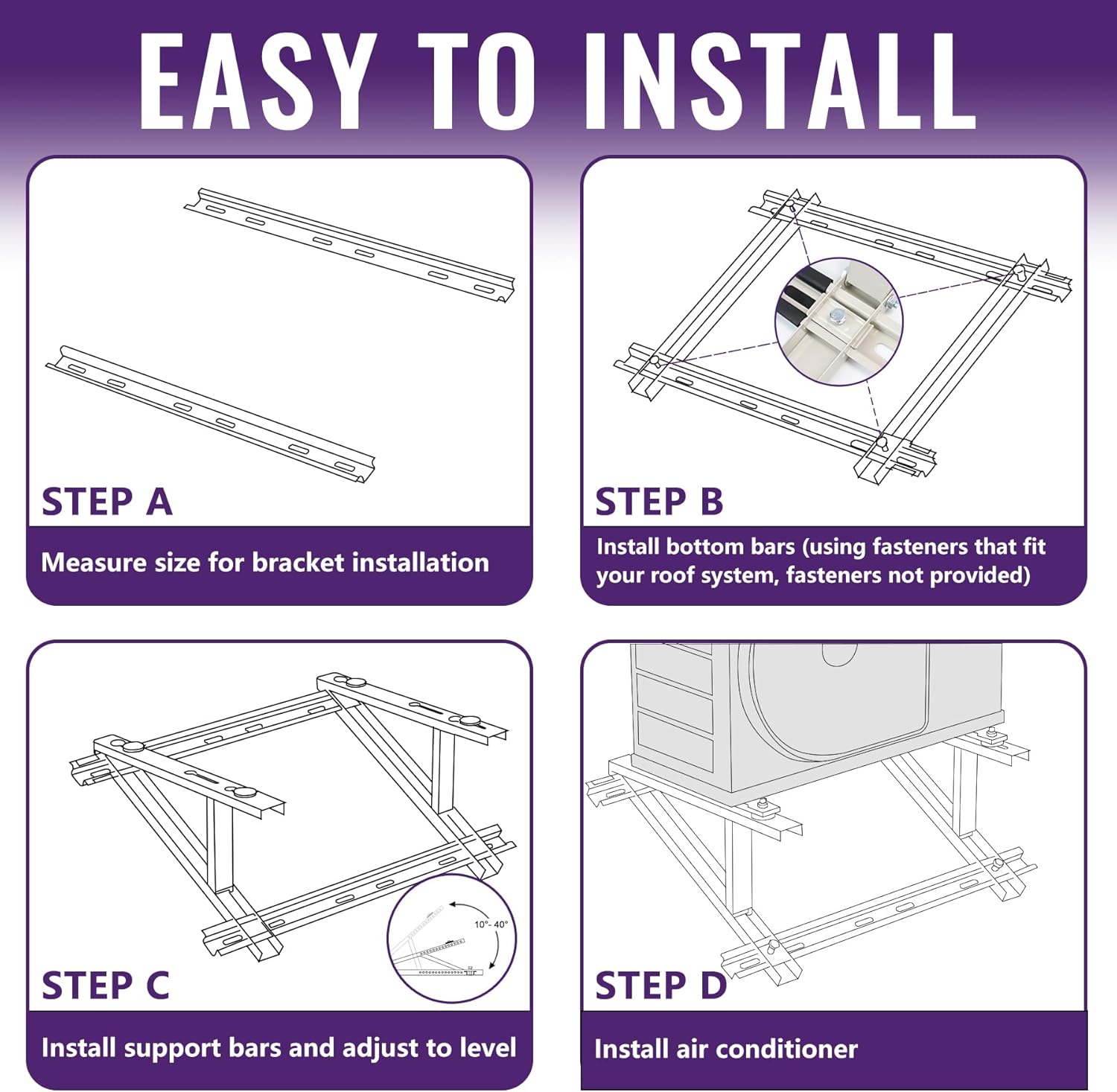 EASY TO INSTALL

STEP A

Measure size for bracket installation

STEP B

Install bottom bars (using fasteners that fit your roof system, fasteners not provided)

10°- 40°

STEP C

Install support bars and adjust to level

STEP D

Install air conditioner