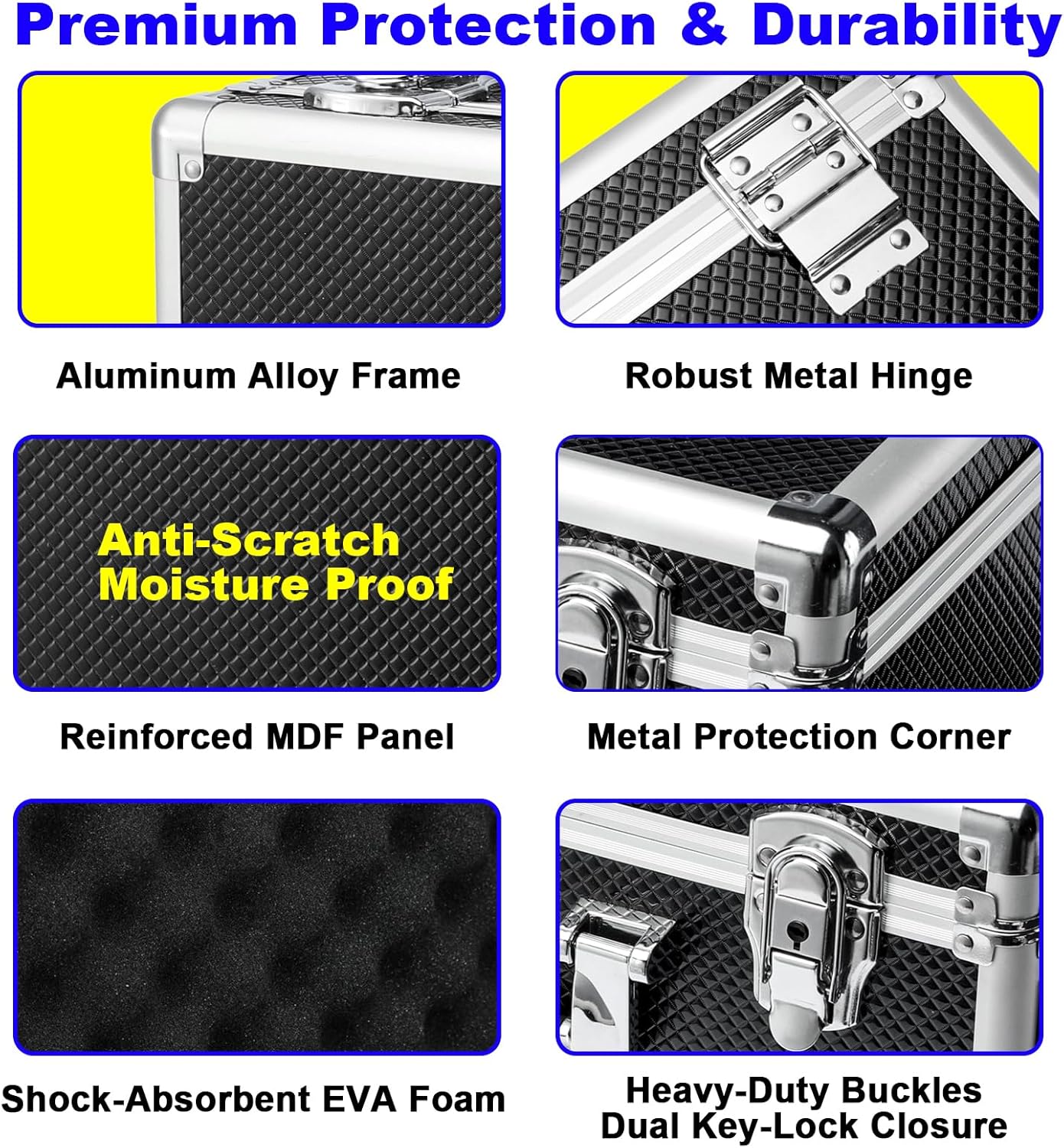 Premium Protection & Durability

Aluminum Alloy Frame

Robust Metal Hinge

Anti-Scratch
Moisture Proof

Reinforced MDF Panel

Metal Protection Corner

Shock-Absorbent EVA Foam

Heavy-Duty Buckles
Dual Key-Lock Closure