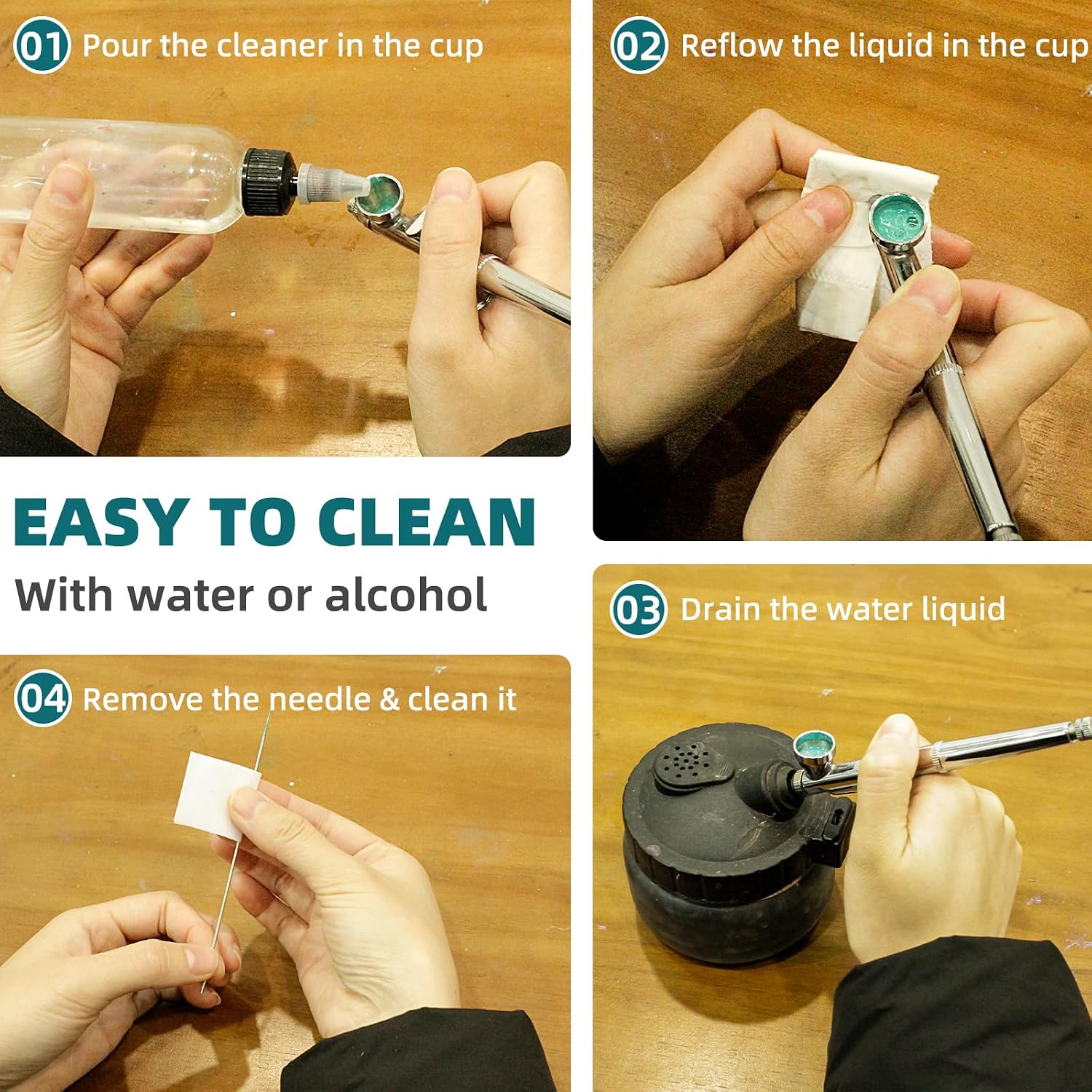 01 Pour the cleaner in the cup

02 Reflow the liquid in the cup

EASY TO CLEAN

With water or alcohol

03 Drain the water liquid

04 Remove the needle & clean it