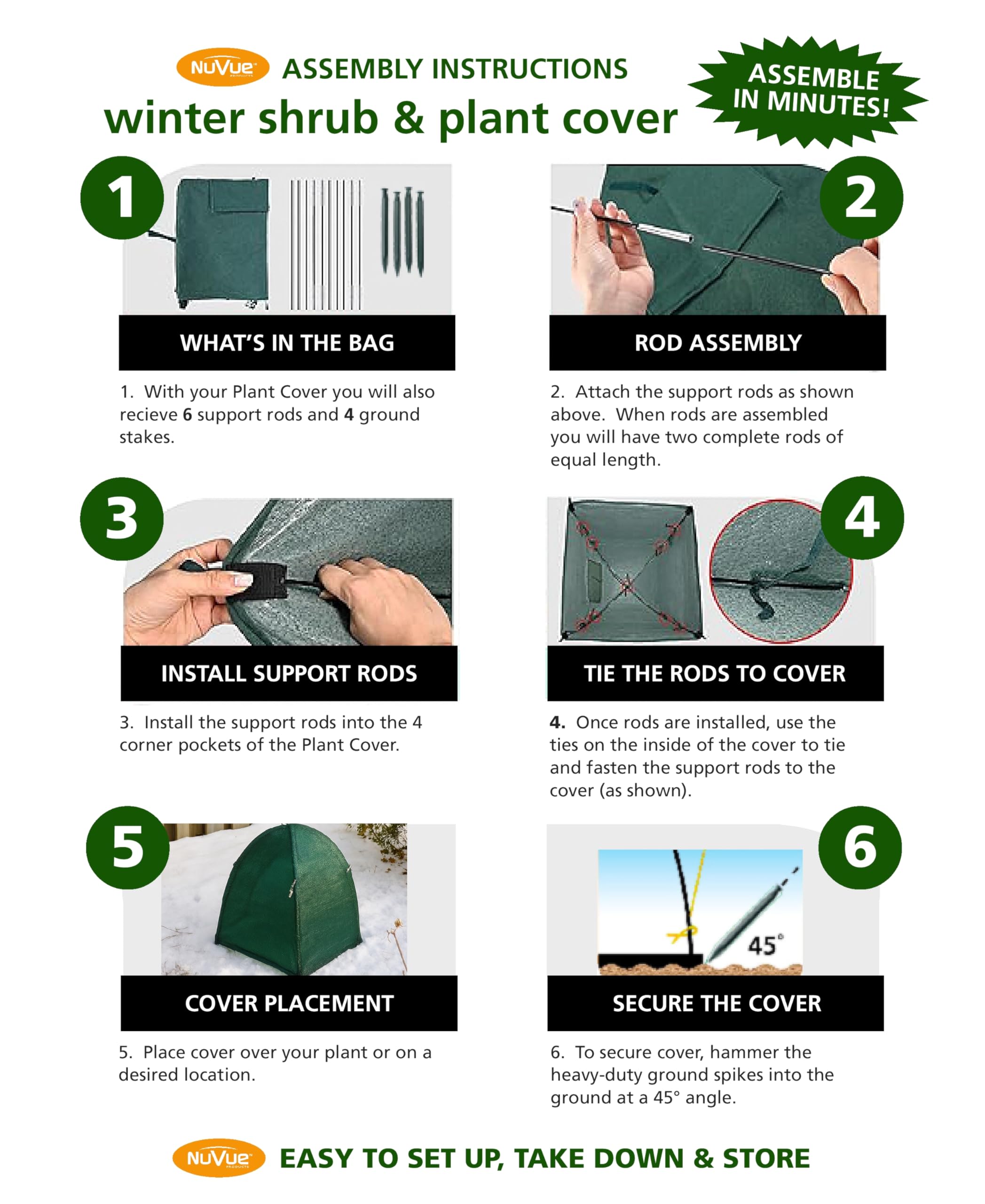 NuVue PRODUCTS ASSEMBLY INSTRUCTIONS
winter shrub & plant cover

ASSEMBLE IN MINUTES!

1
WHAT'S IN THE BAG
1. With your Plant Cover you will also recieve **6** support rods and **4** ground stakes.

2
ROD ASSEMBLY
2. Attach the support rods as shown above. When rods are assembled you will have two complete rods of equal length.

3
INSTALL SUPPORT RODS
3. Install the support rods into the 4 corner pockets of the Plant Cover.

4
TIE THE RODS TO COVER
**4.** Once rods are installed, use the ties on the inside of the cover to tie and fasten the support rods to the cover (as shown).

5
COVER PLACEMENT
5. Place cover over your plant or on a desired location.

6
45°
SECURE THE COVER
6. To secure cover, hammer the heavy-duty ground spikes into the ground at a 45° angle.

NuVue PRODUCTS EASY TO SET UP, TAKE DOWN & STORE