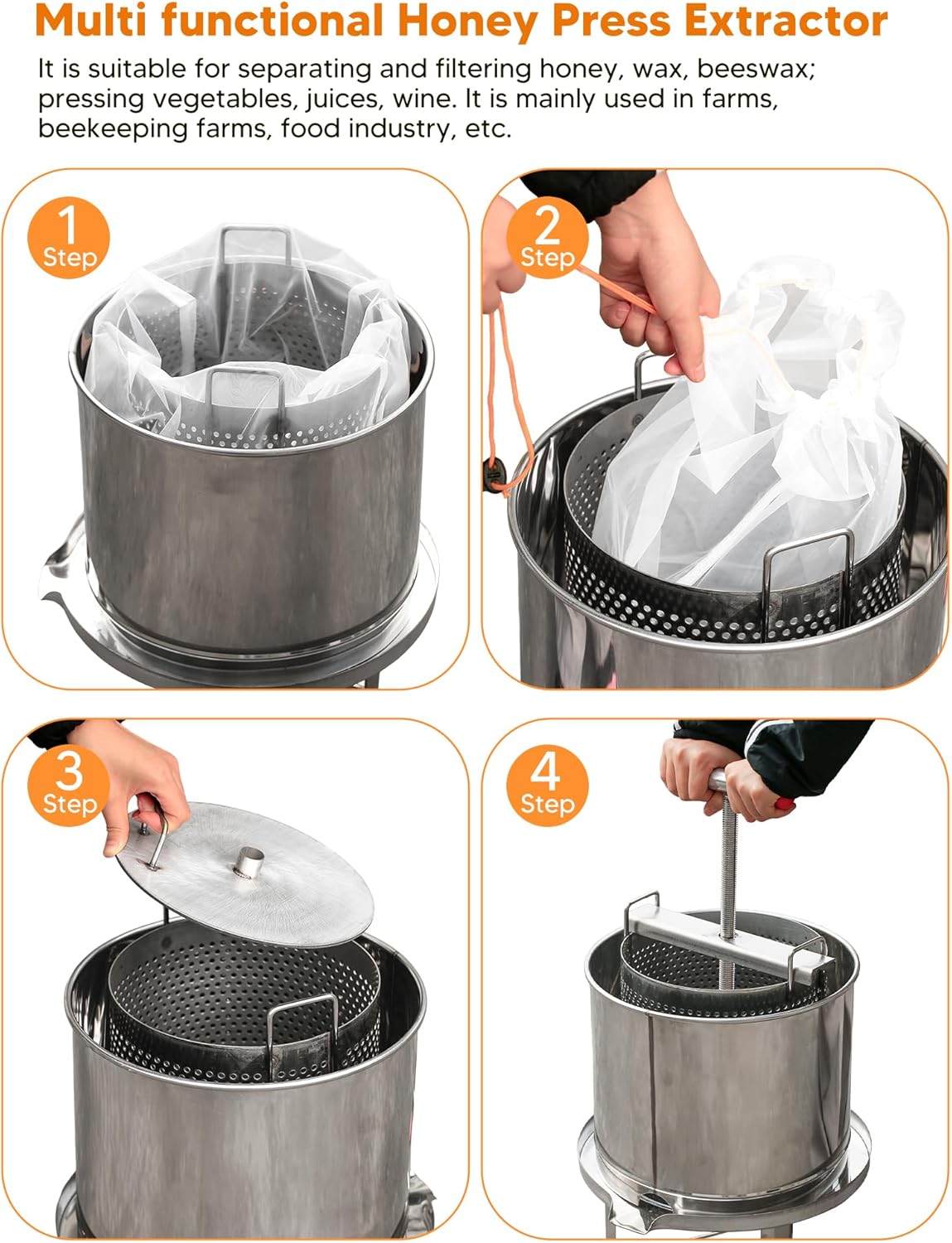 Multi functional Honey Press Extractor

It is suitable for separating and filtering honey, wax, beeswax; pressing vegetables, juices, wine. It is mainly used in farms, beekeeping farms, food industry, etc.

1 Step

2 Step

3 Step

4 Step