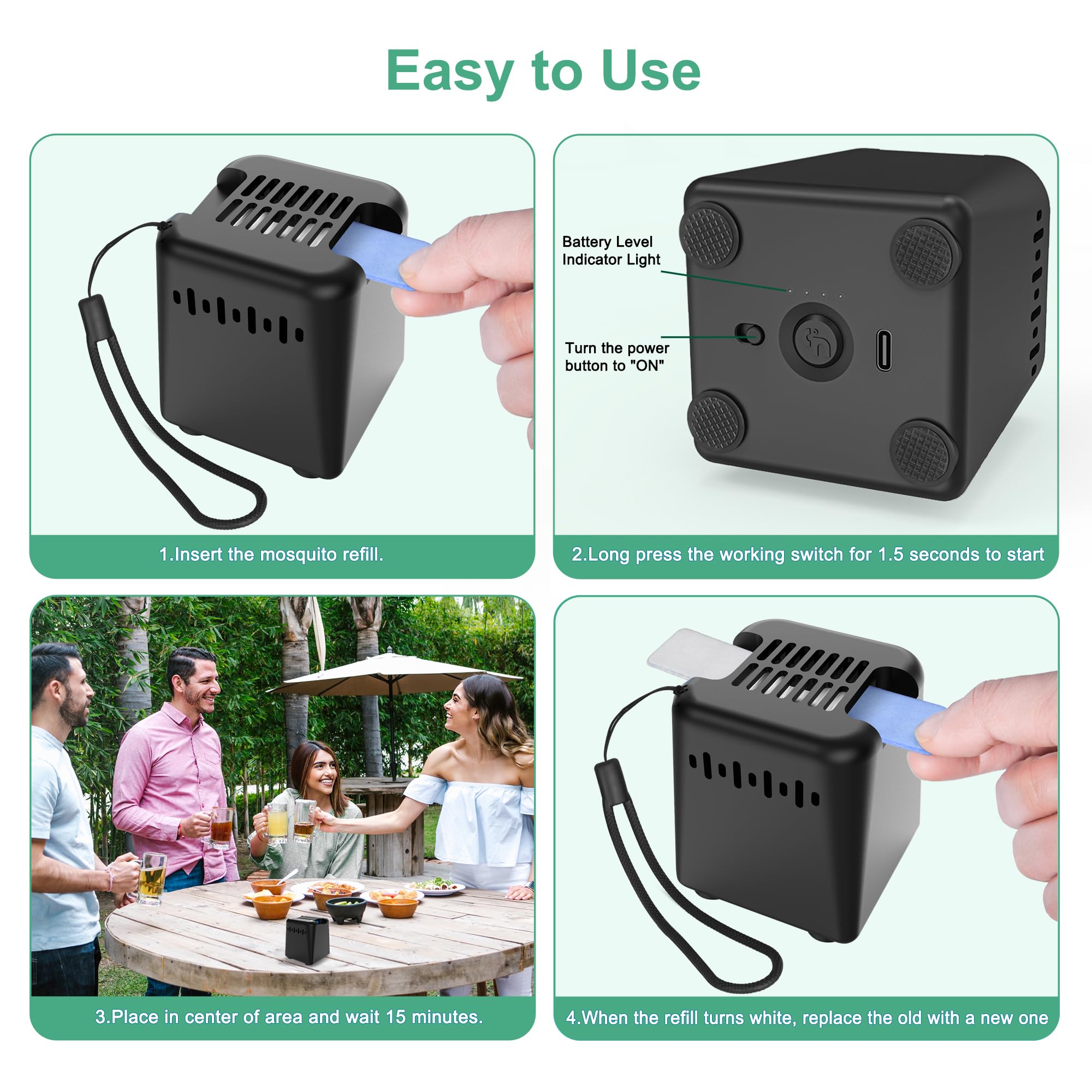 Easy to Use

1.Insert the mosquito refill.

Battery Level Indicator Light

Turn the power button to "ON"

2.Long press the working switch for 1.5 seconds to start

3.Place in center of area and wait 15 minutes.

4.When the refill turns white, replace the old with a new one