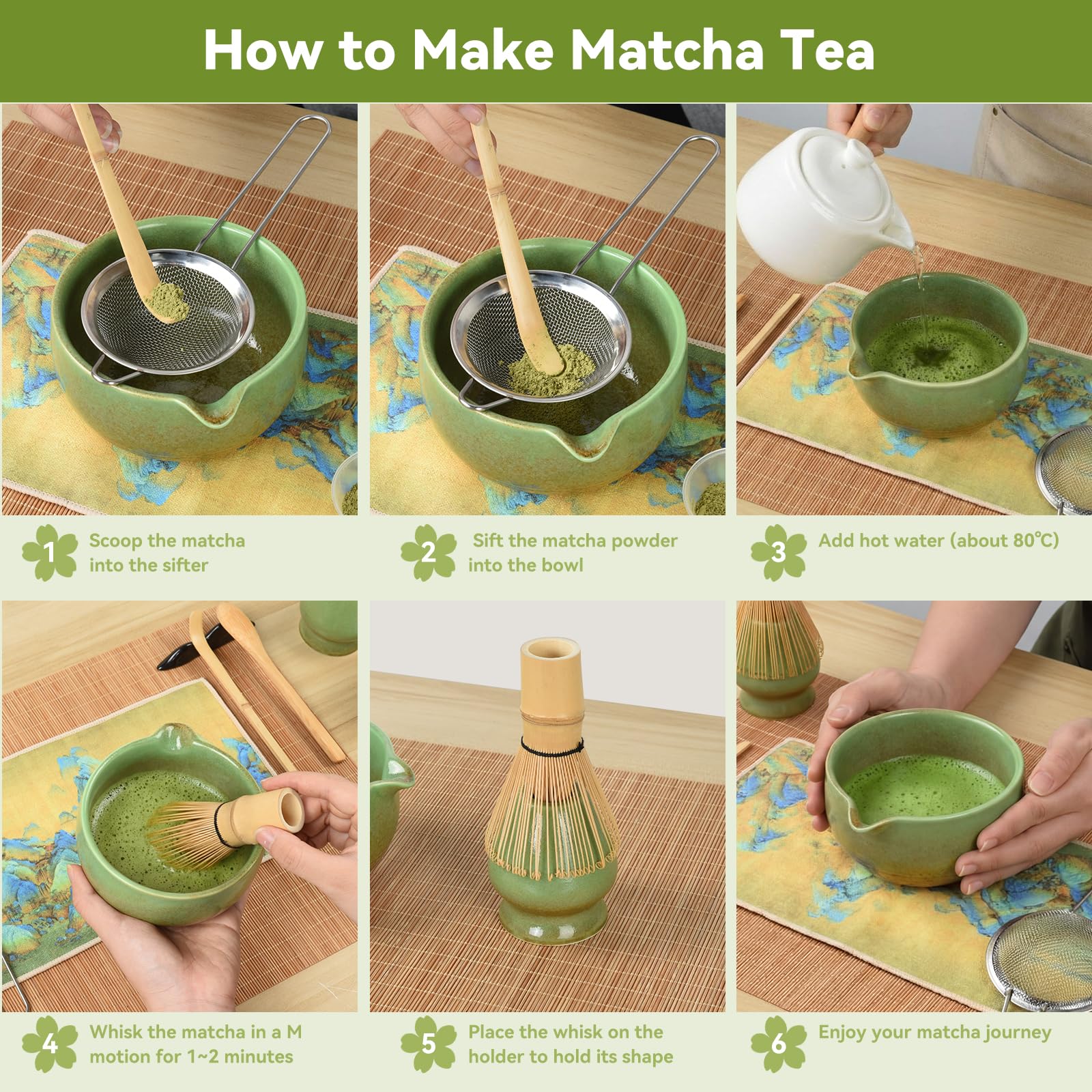 How to Make Matcha Tea

1 Scoop the matcha into the sifter

2 Sift the matcha powder into the bowl

3 Add hot water (about 80℃)

4 Whisk the matcha in a M motion for 1~2 minutes

5 Place the whisk on the holder to hold its shape

6 Enjoy your matcha journey