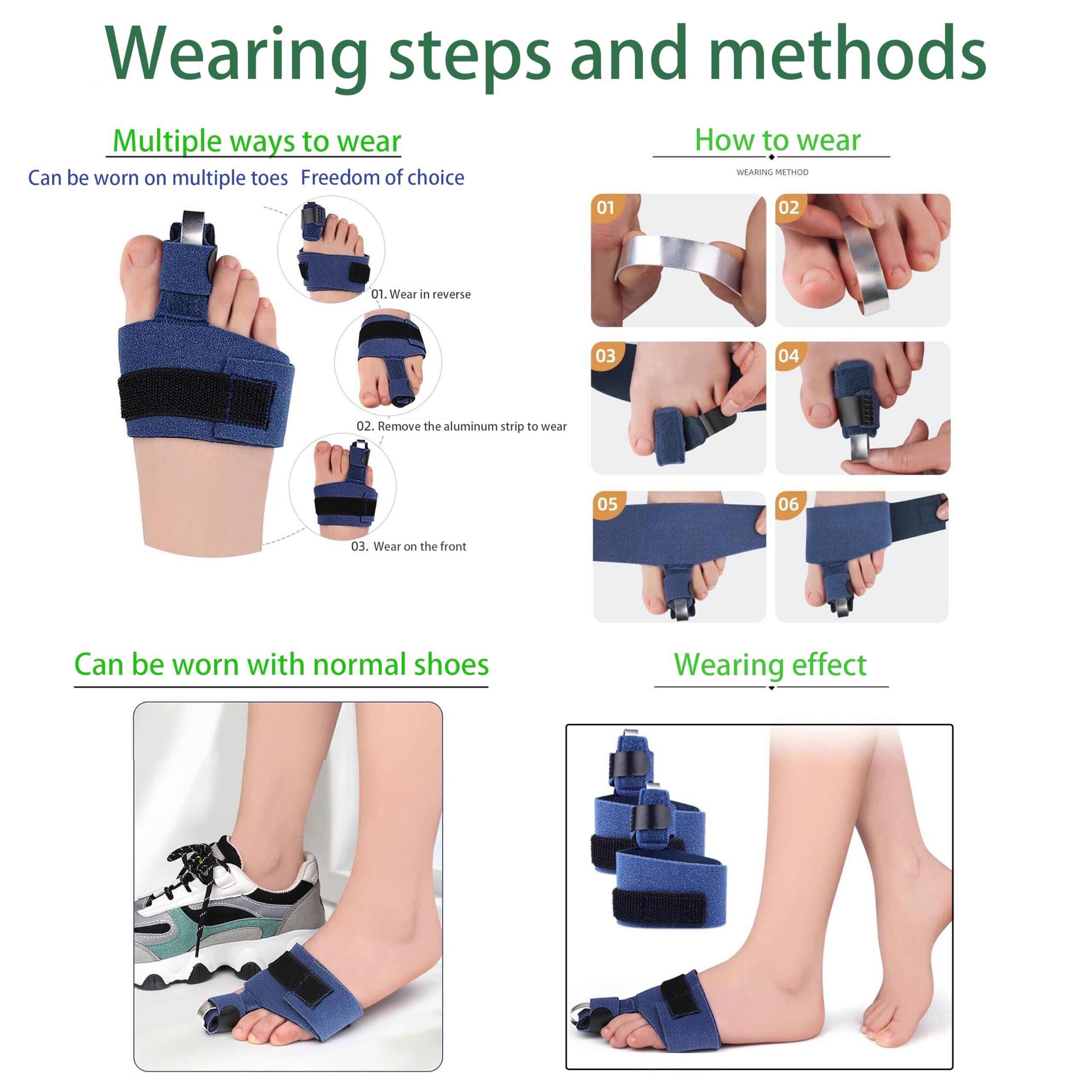 Wearing steps and methods

Multiple ways to wear

Can be worn on multiple toes Freedom of choice

01. Wear in reverse

02. Remove the aluminum strip to wear

03. Wear on the front

How to wear

WEARING METHOD

01

02

03

04

05

06

Can be worn with normal shoes

Wearing effect