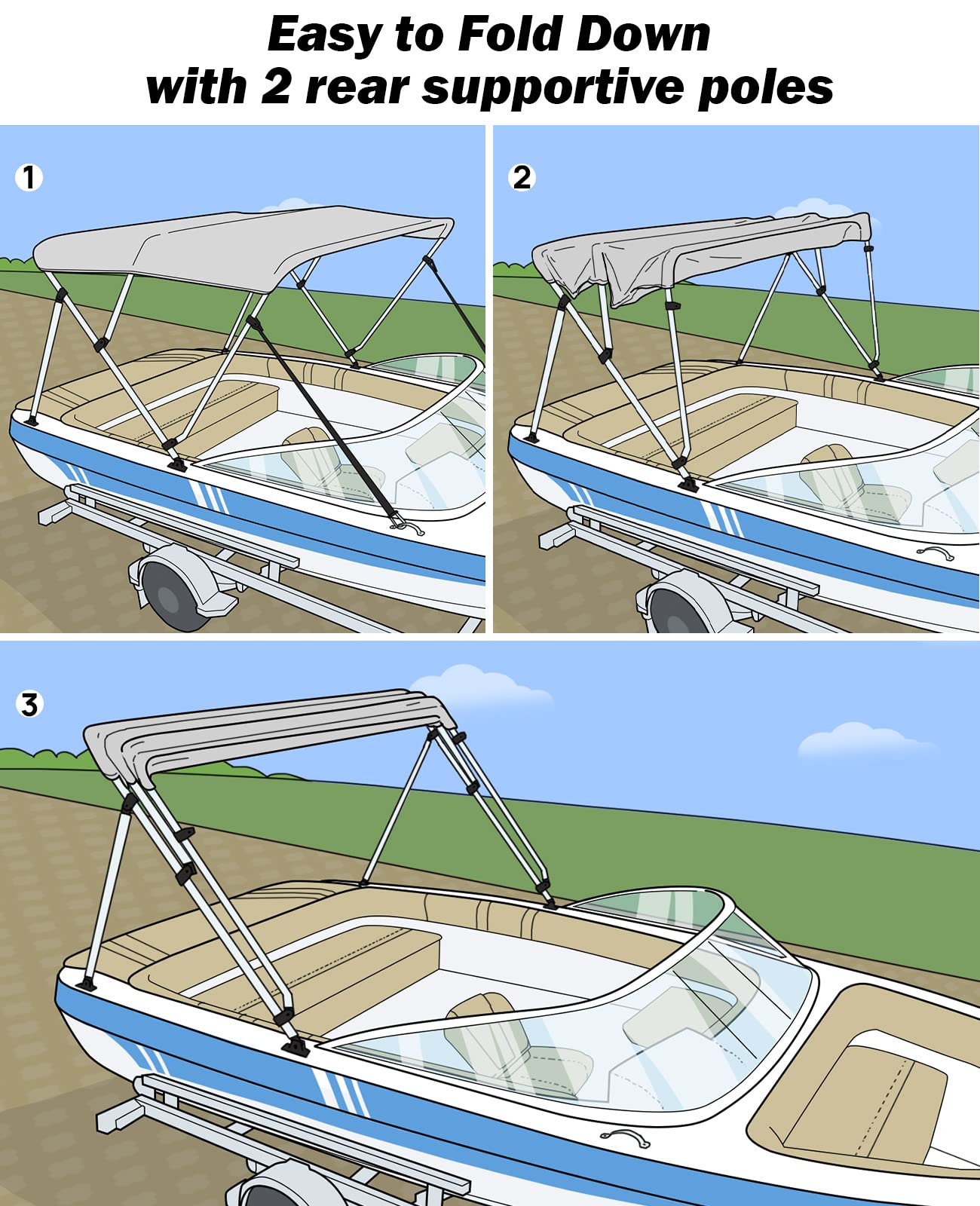 Easy to Fold Down
with 2 rear supportive poles

1

2

3