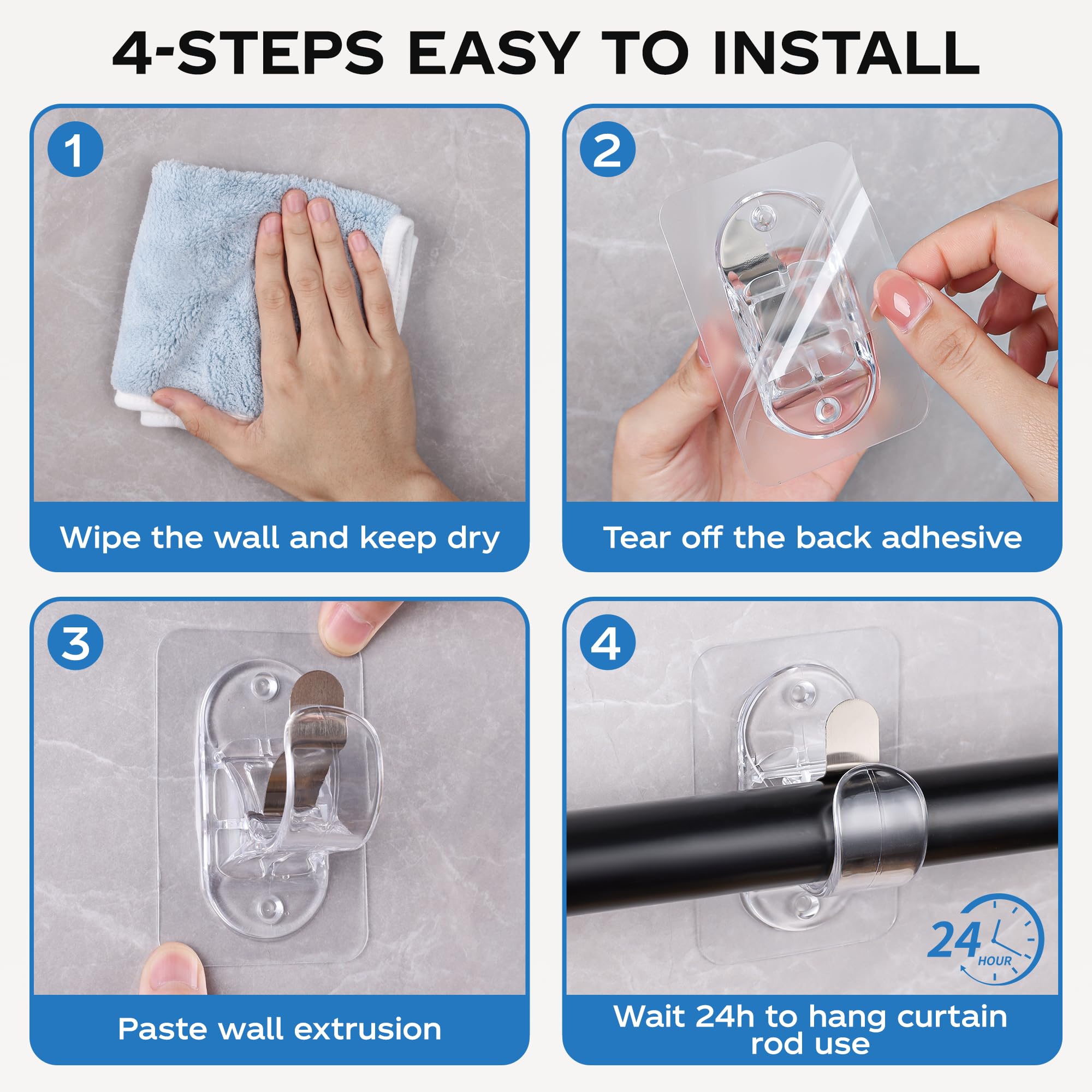 4-STEPS EASY TO INSTALL

1

Wipe the wall and keep dry

2

Tear off the back adhesive

3

Paste wall extrusion

4

24 HOUR

Wait 24h to hang curtain rod use