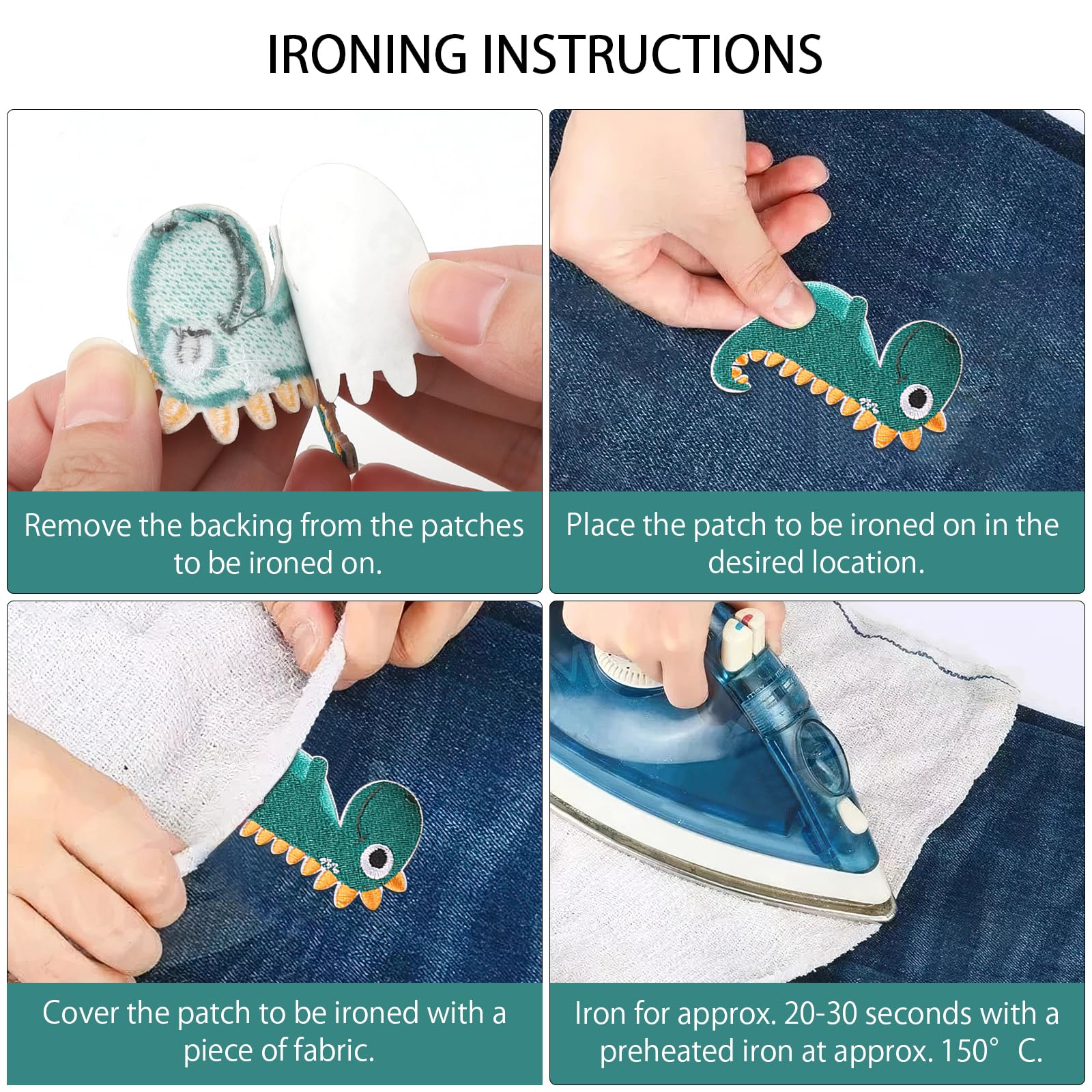 IRONING INSTRUCTIONS

Remove the backing from the patches to be ironed on.

Place the patch to be ironed on in the desired location.

Cover the patch to be ironed with a piece of fabric.

Iron for approx. 20-30 seconds with a preheated iron at approx. 150° C.