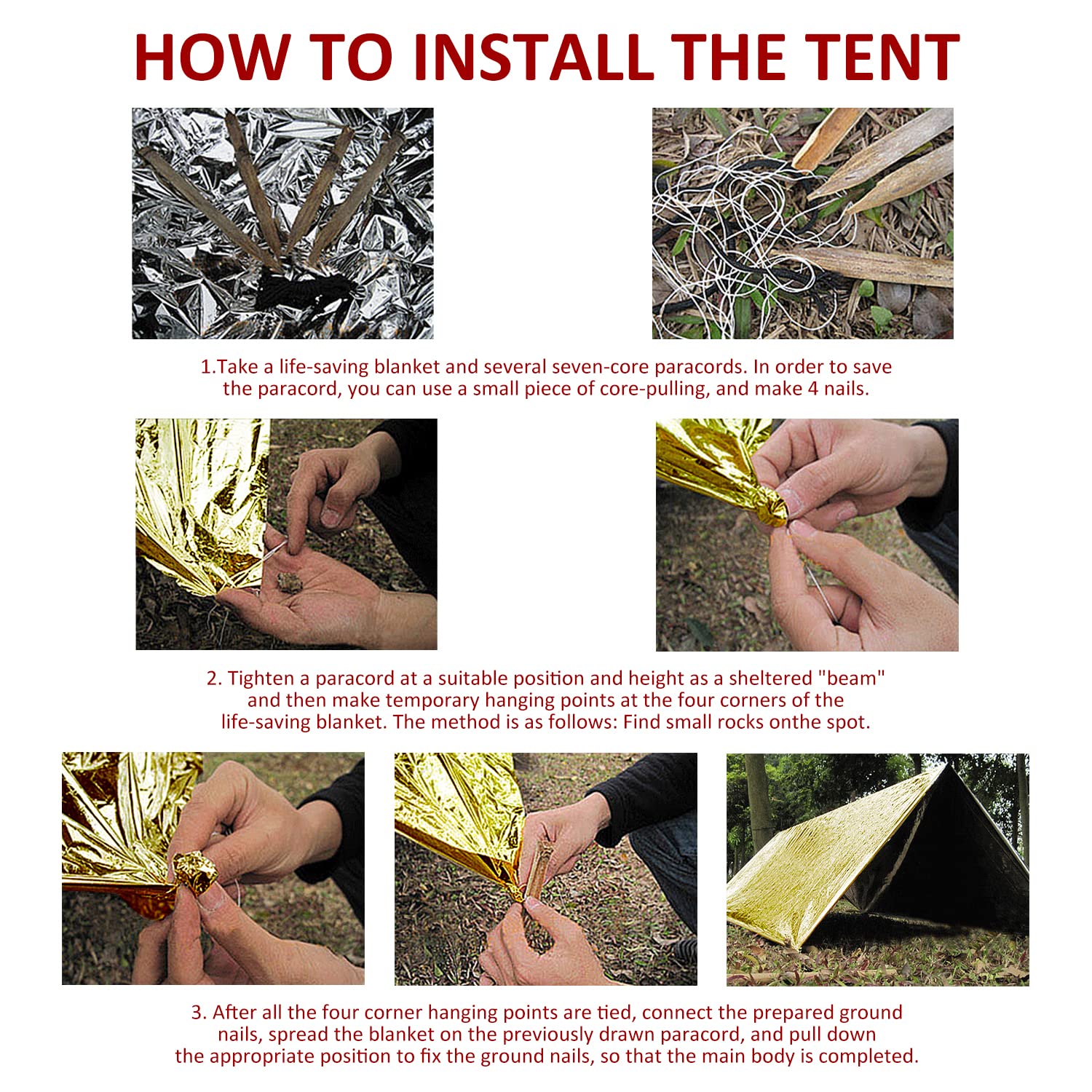 HOW TO INSTALL THE TENT

1.Take a life-saving blanket and several seven-core paracords. In order to save the paracord, you can use a small piece of core-pulling, and make 4 nails.

2. Tighten a paracord at a suitable position and height as a sheltered "beam" and then make temporary hanging points at the four corners of the life-saving blanket. The method is as follows: Find small rocks onthe spot.

3. After all the four corner hanging points are tied, connect the prepared ground nails, spread the blanket on the previously drawn paracord, and pull down the appropriate position to fix the ground nails, so that the main body is completed.