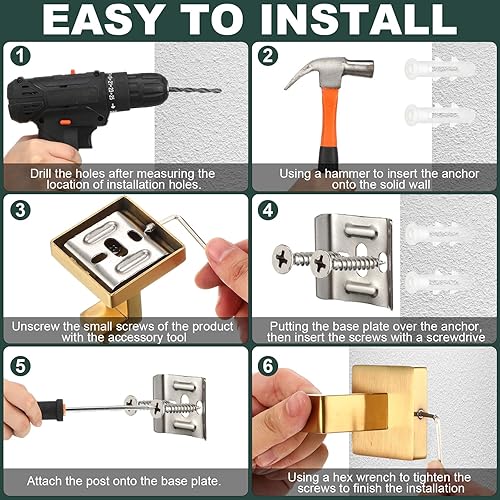 EASY TO INSTALL

1
Drill the holes after measuring the location of installation holes.

2
Using a hammer to insert the anchor onto the solid wall

3
Unscrew the small screws of the product with the accessory tool

4
Putting the base plate over the anchor, then insert the screws with a screwdrive

5
Attach the post onto the base plate.

6
Using a hex wrench to tighten the screws to finish the installation