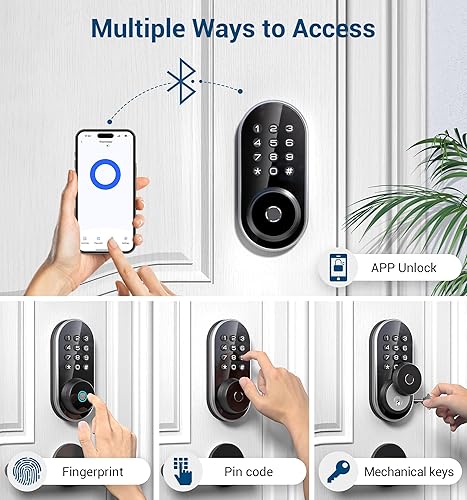 Multiple Ways to Access

1 2 3
4 5 6
7 8 9
* 0 #

APP Unlock

Fingerprint

Pin code

Mechanical keys