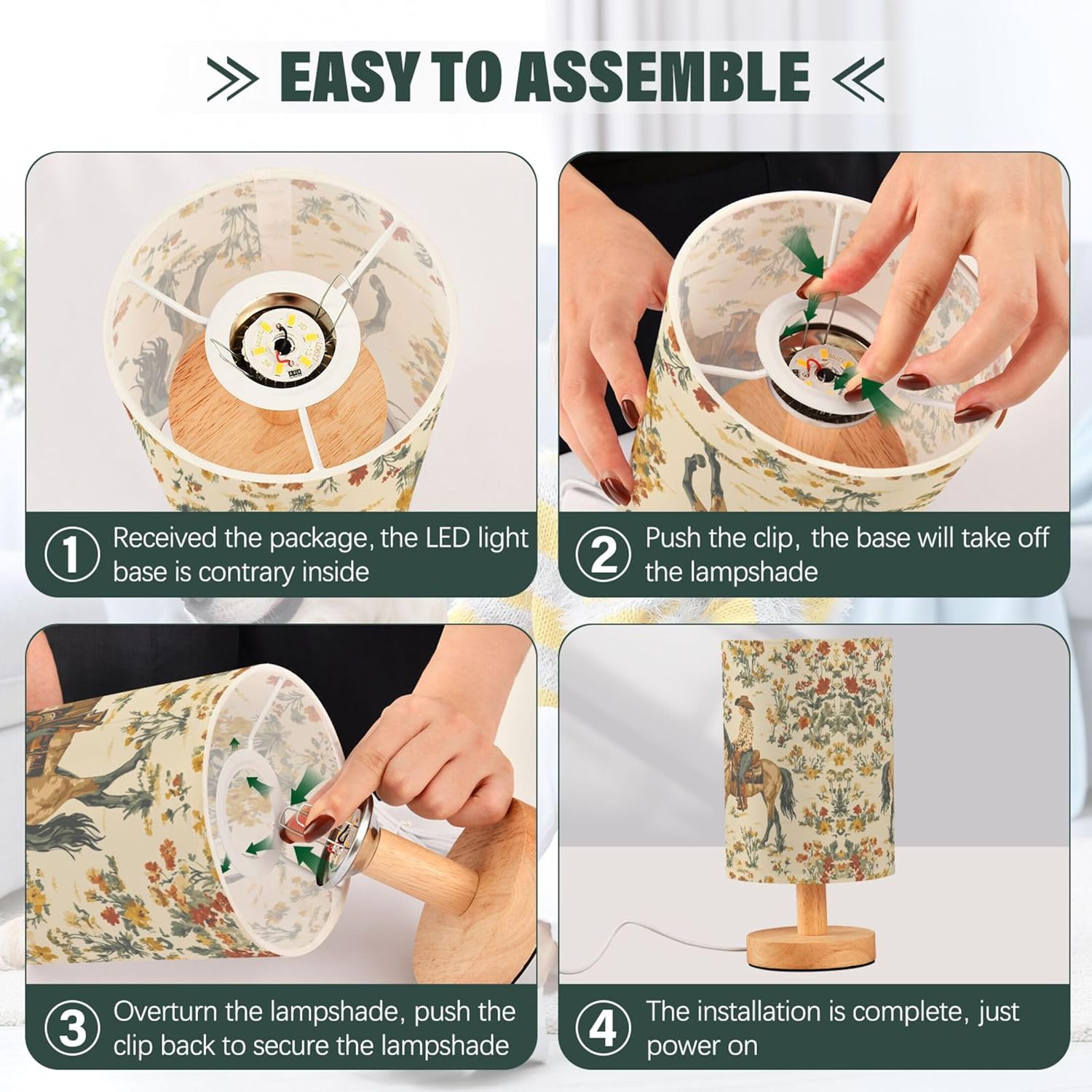 EASY TO ASSEMBLE

1 Received the package, the LED light base is contrary inside

2 Push the clip, the base will take off the lampshade

3 Overturn the lampshade, push the clip back to secure the lampshade

4 The installation is complete, just power on