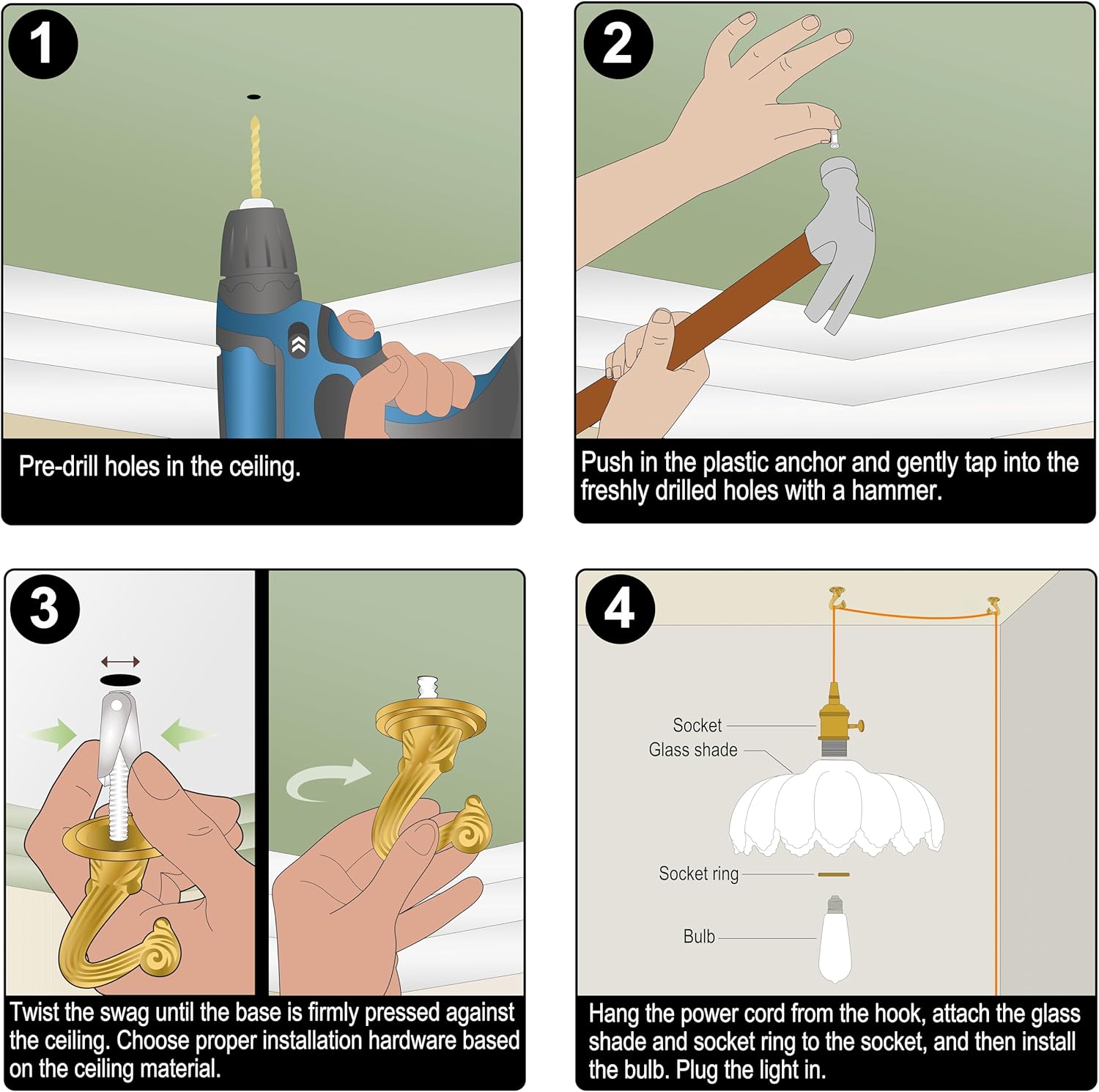 1

Pre-drill holes in the ceiling.

2

Push in the plastic anchor and gently tap into the freshly drilled holes with a hammer.

3

Twist the swag until the base is firmly pressed against the ceiling. Choose proper installation hardware based on the ceiling material.

4

Socket

Glass shade

Socket ring

Bulb

Hang the power cord from the hook, attach the glass shade and socket ring to the socket, and then install the bulb. Plug the light in.