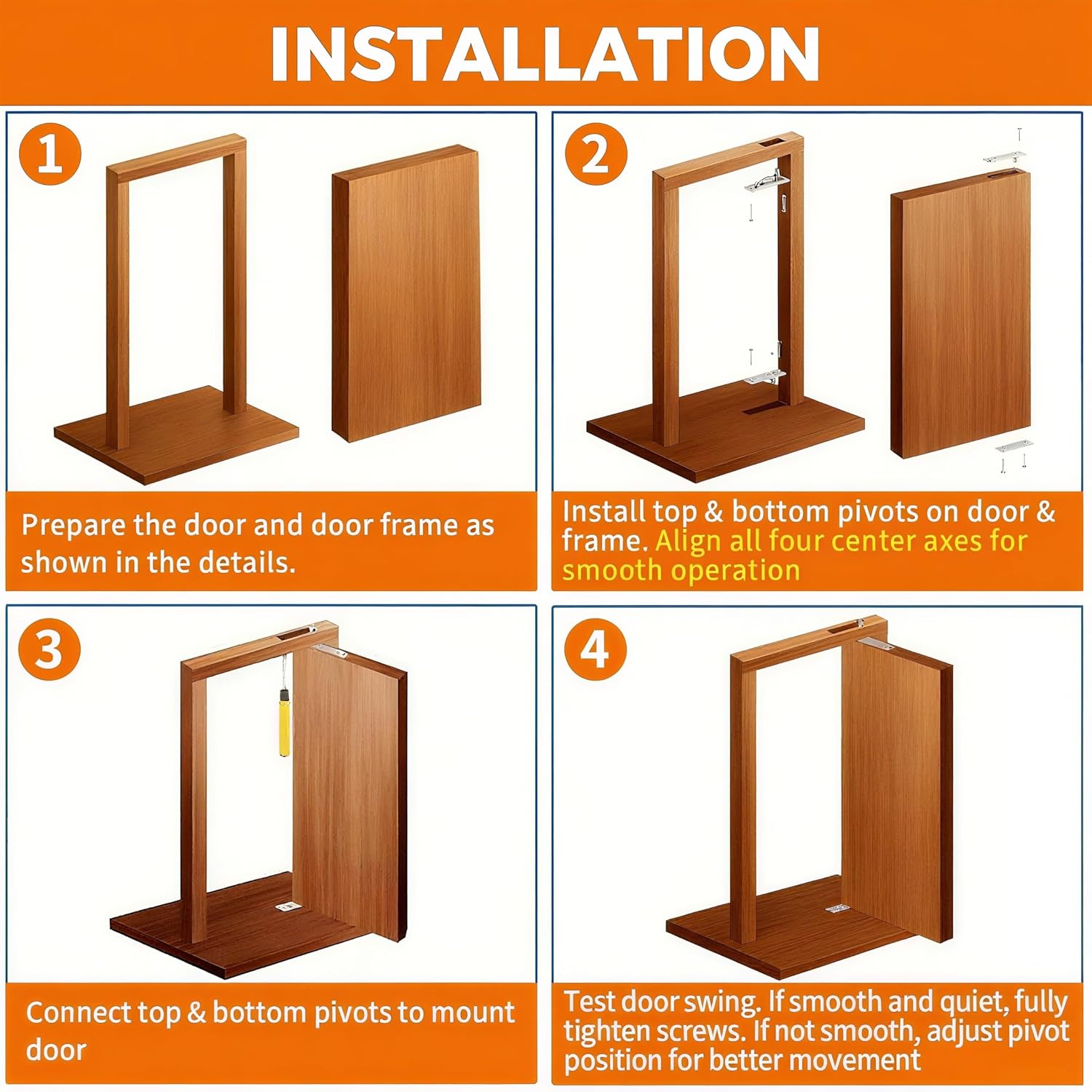 INSTALLATION

1

Prepare the door and door frame as shown in the details.

2

Install top & bottom pivots on door & frame. Align all four center axes for smooth operation

3

Connect top & bottom pivots to mount door

4

Test door swing. If smooth and quiet, fully tighten screws. If not smooth, adjust pivot position for better movement