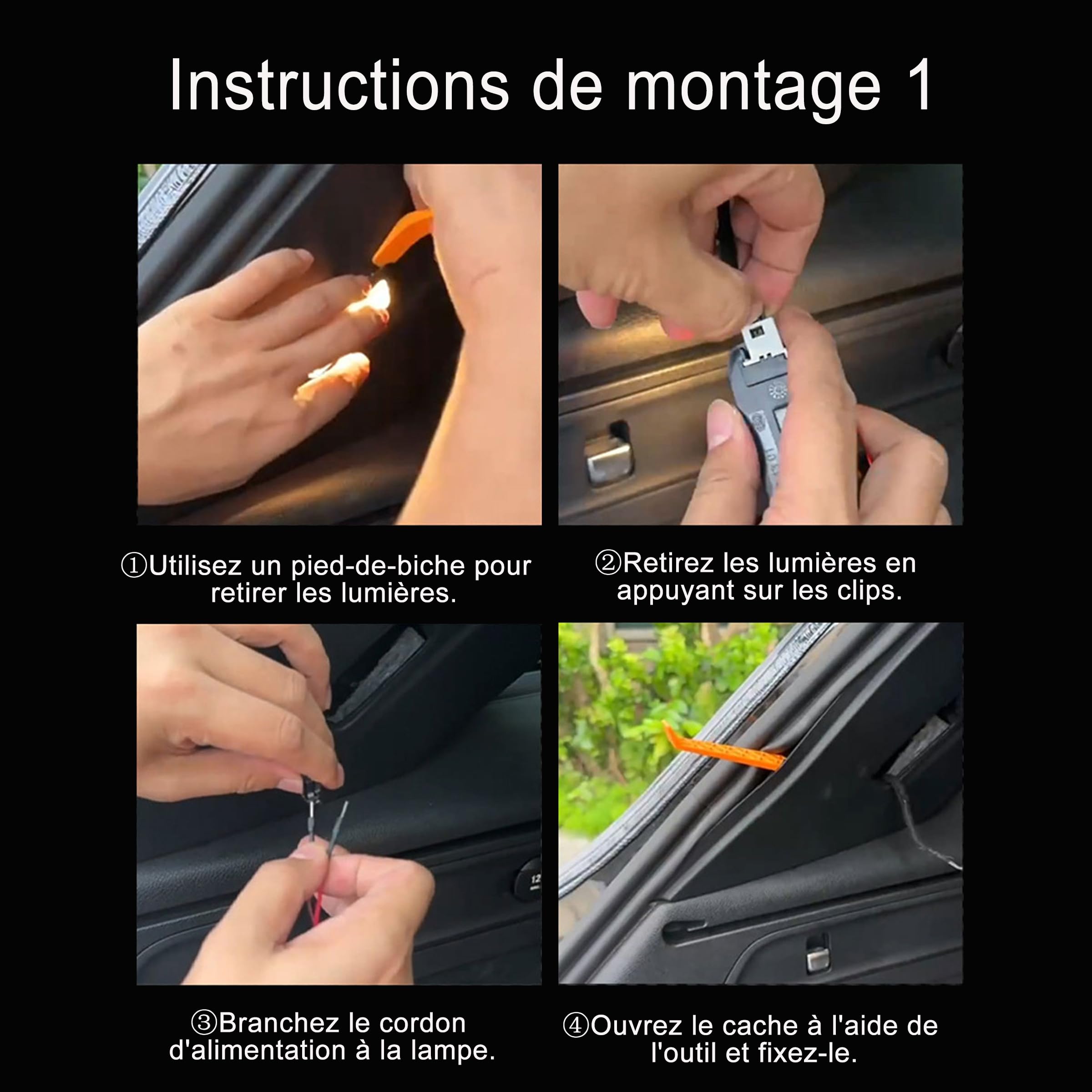 Instructions de montage 1

①Utilisez un pied-de-biche pour retirer les lumières.

②Retirez les lumières en appuyant sur les clips.

③Branchez le cordon d'alimentation à la lampe.

④Ouvrez le cache à l'aide de l'outil et fixez-le.