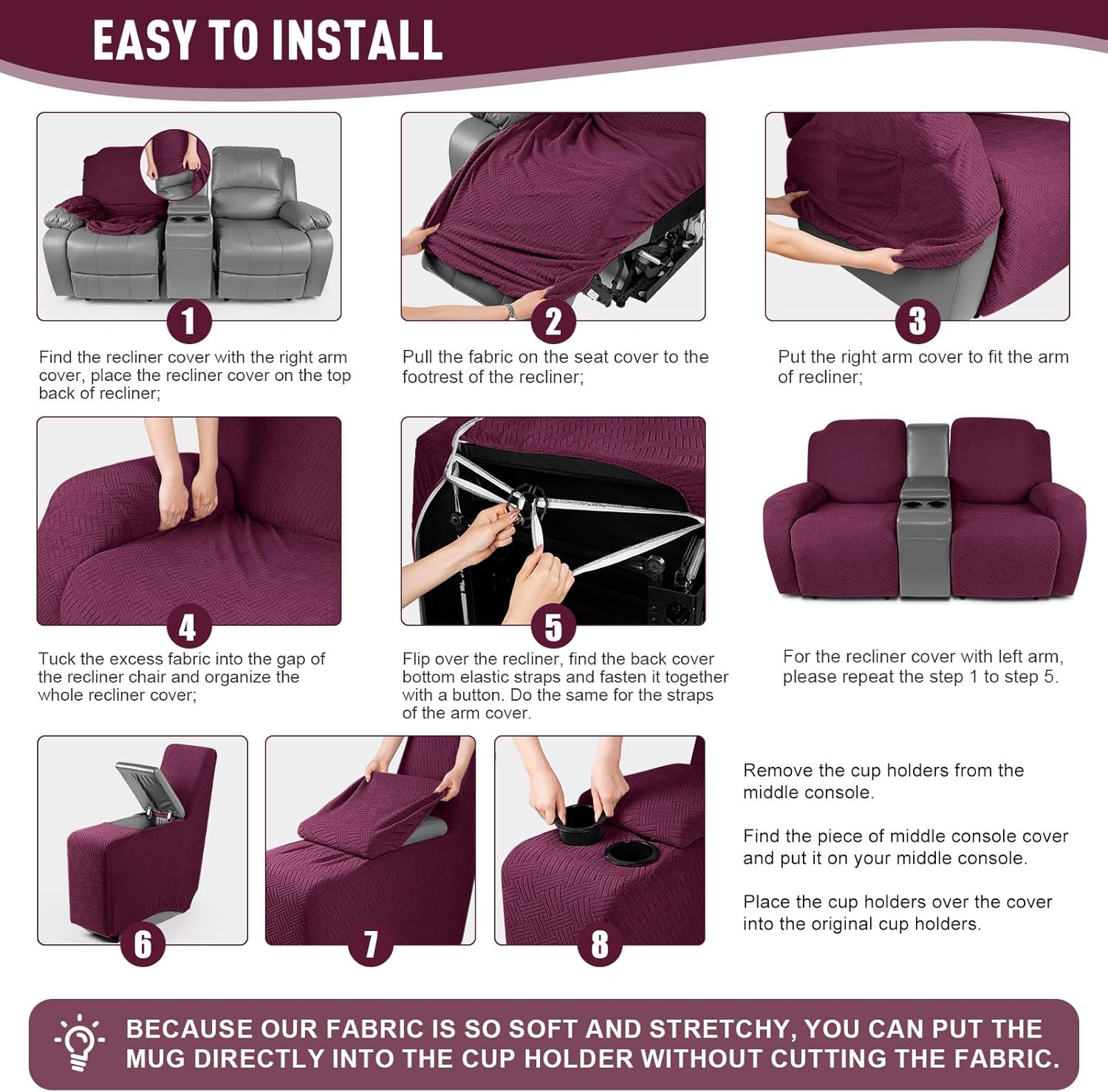 EASY TO INSTALL

1

Find the recliner cover with the right arm cover, place the recliner cover on the top back of recliner;

2

Pull the fabric on the seat cover to the footrest of the recliner;

3

Put the right arm cover to fit the arm of recliner;

4

Tuck the excess fabric into the gap of the recliner chair and organize the whole recliner cover;

5

Flip over the recliner, find the back cover bottom elastic straps and fasten it together with a button. Do the same for the straps of the arm cover.

For the recliner cover with left arm, please repeat the step 1 to step 5.

6

7

8

Remove the cup holders from the middle console.

Find the piece of middle console cover and put it on your middle console.

Place the cup holders over the cover into the original cup holders.

BECAUSE OUR FABRIC IS SO SOFT AND STRETCHY, YOU CAN PUT THE MUG DIRECTLY INTO THE CUP HOLDER WITHOUT CUTTING THE FABRIC.