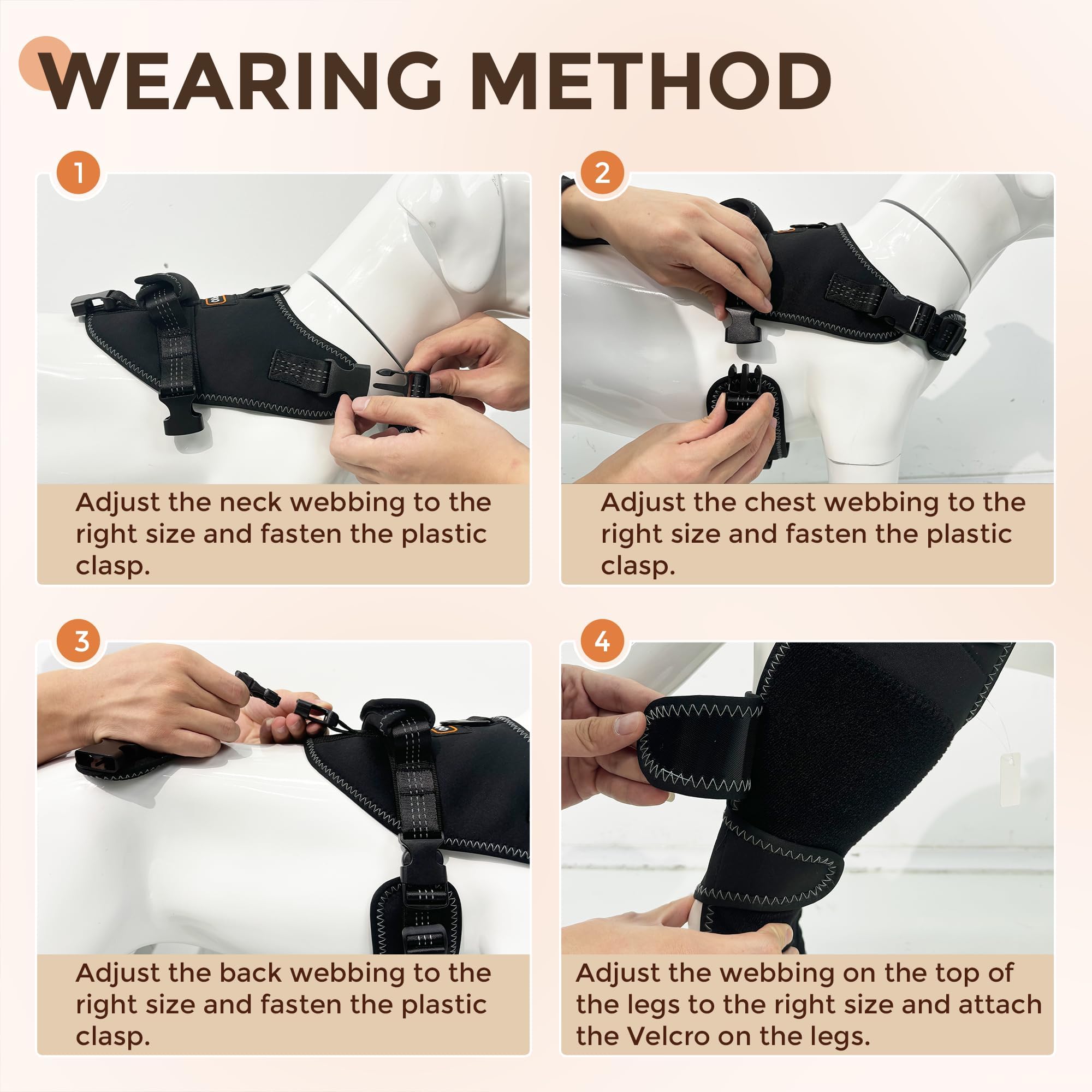 WEARING METHOD

1

Adjust the neck webbing to the right size and fasten the plastic clasp.

2

Adjust the chest webbing to the right size and fasten the plastic clasp.

3

Adjust the back webbing to the right size and fasten the plastic clasp.

4

Adjust the webbing on the top of the legs to the right size and attach the Velcro on the legs.