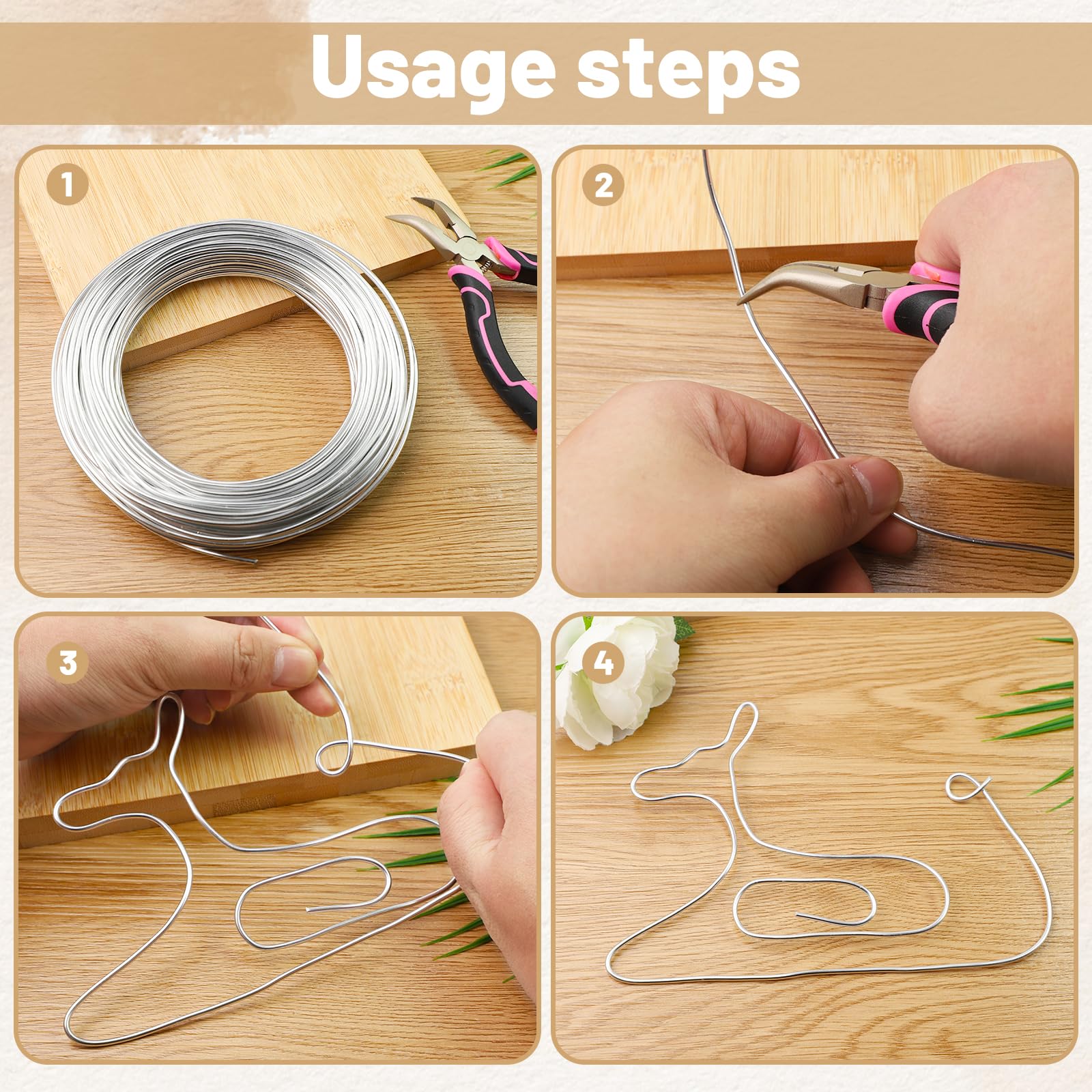 Usage steps

1

2

3

4