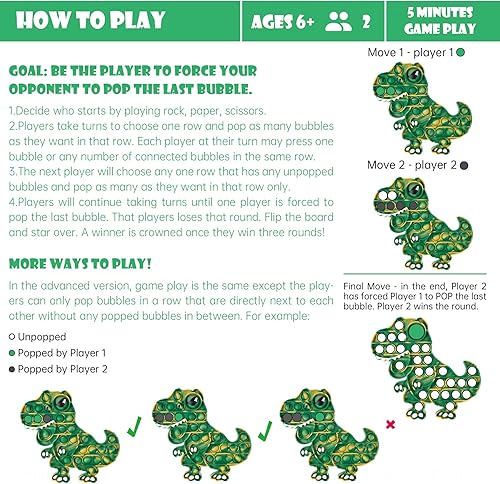 HOW TO PLAY

AGES 6+ 2

5 MINUTES GAME PLAY

GOAL: BE THE PLAYER TO FORCE YOUR OPPONENT TO POP THE LAST BUBBLE.

1.Decide who starts by playing rock, paper, scissors.
2.Players take turns to choose one row and pop as many bubbles as they want in that row. Each player at their turn may press one bubble or any number of connected bubbles in the same row.
3.The next player will choose any one row that has any unpopped bubbles and pop as many as they want in that row only.
4.Players will continue taking turns until one player is forced to pop the last bubble. That players loses that round. Flip the board and star over. A winner is crowned once they win three rounds!

MORE WAYS TO PLAY!

In the advanced version, game play is the same except the players can only pop bubbles in a row that are directly next to each other without any popped bubbles in between. For example:

Unpopped
Popped by Player 1
Popped by Player 2

Move 1 - player 1

Move 2 - player 2

Final Move - in the end, Player 2 has forced Player 1 to POP the last bubble. Player 2 wins the round.