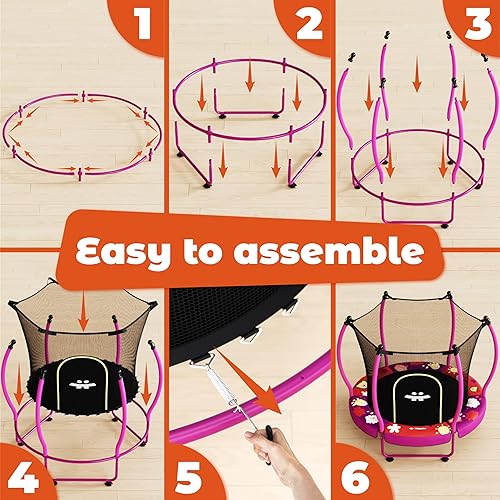 1

2

3

Easy to assemble

4

5

6