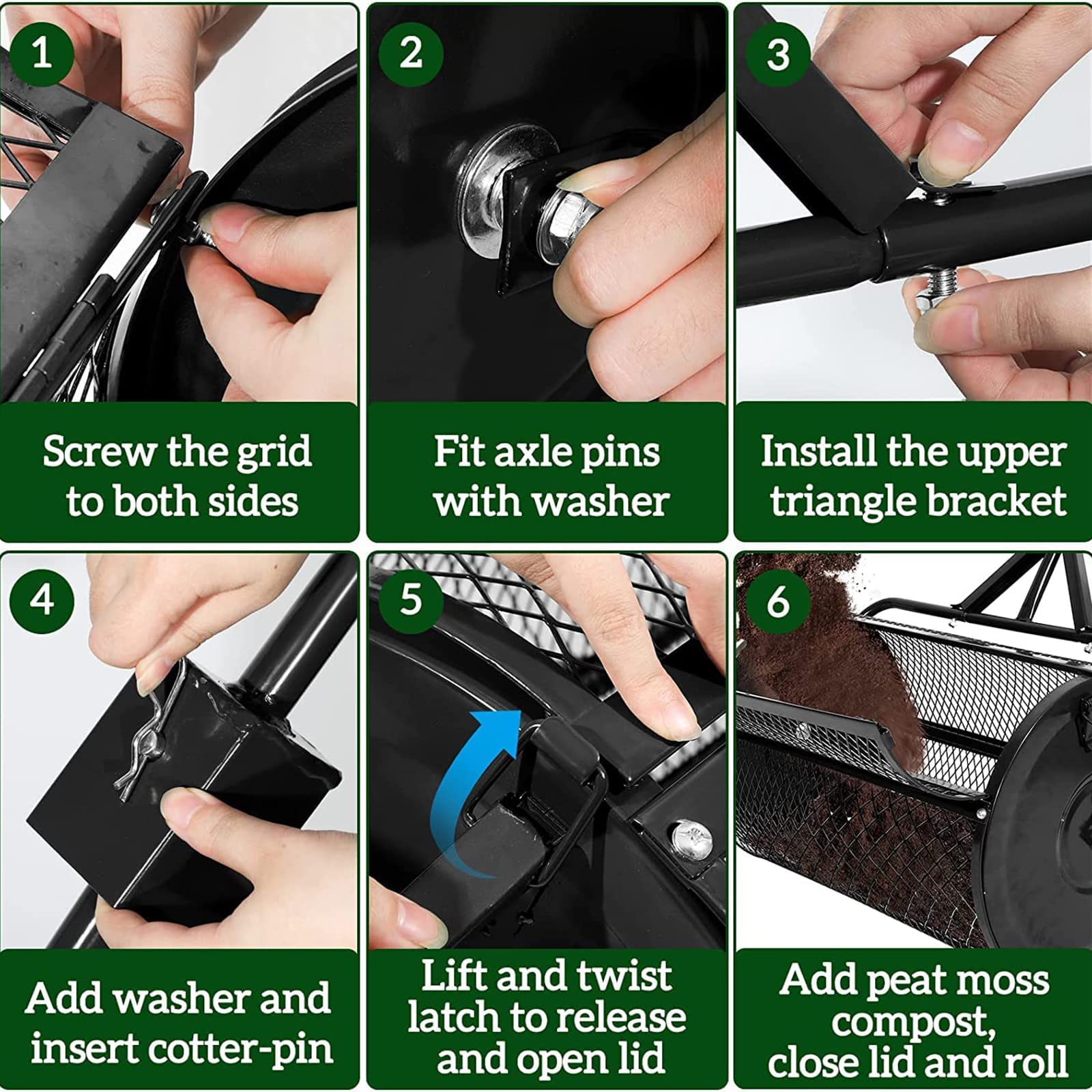 1

Screw the grid to both sides

2

Fit axle pins with washer

3

Install the upper triangle bracket

4

Add washer and insert cotter-pin

5

Lift and twist latch to release and open lid

6

Add peat moss compost, close lid and roll