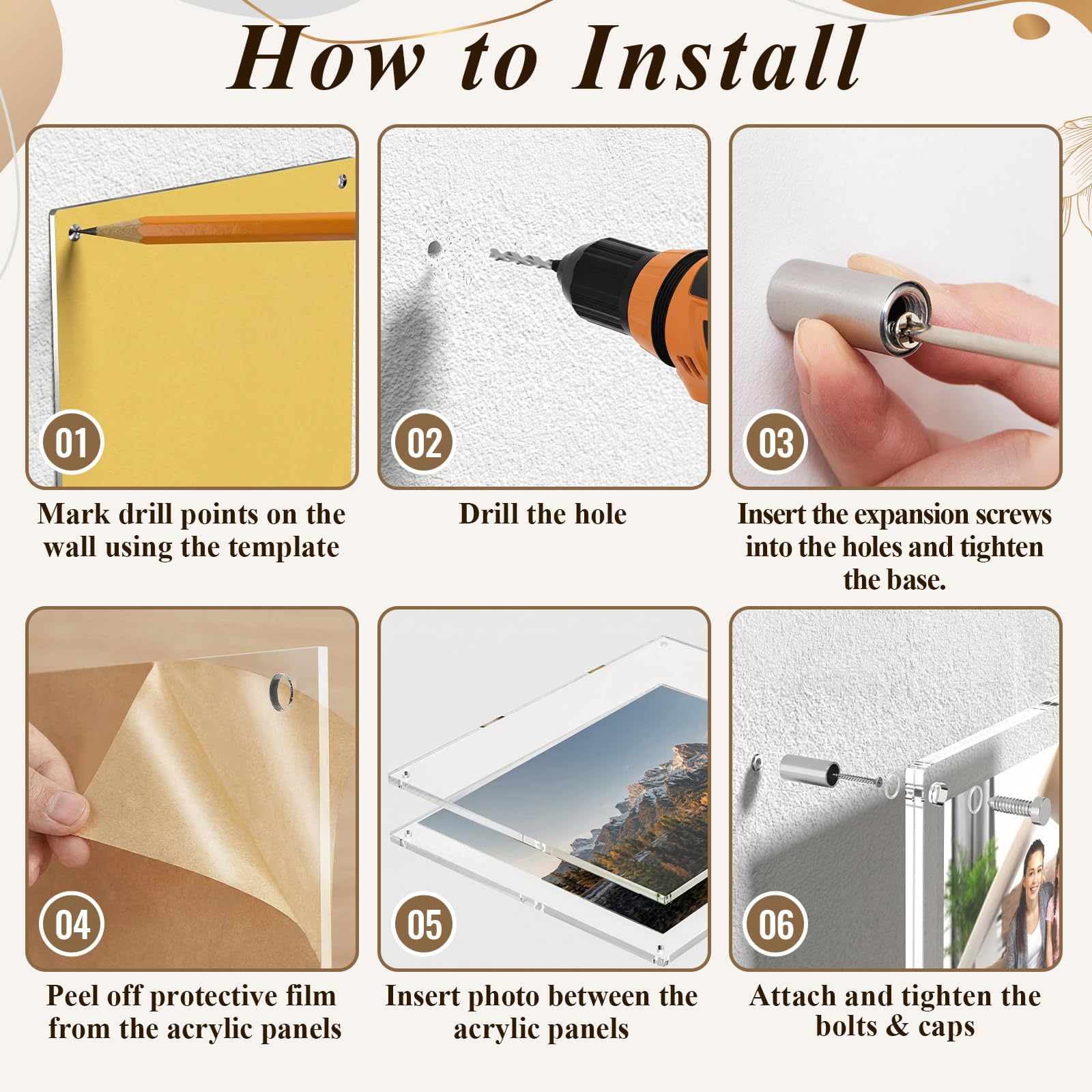 How to Install

01

Mark drill points on the wall using the template

02

Drill the hole

03

Insert the expansion screws into the holes and tighten the base.

04

Peel off protective film from the acrylic panels

05

Insert photo between the acrylic panels

06

Attach and tighten the bolts & caps