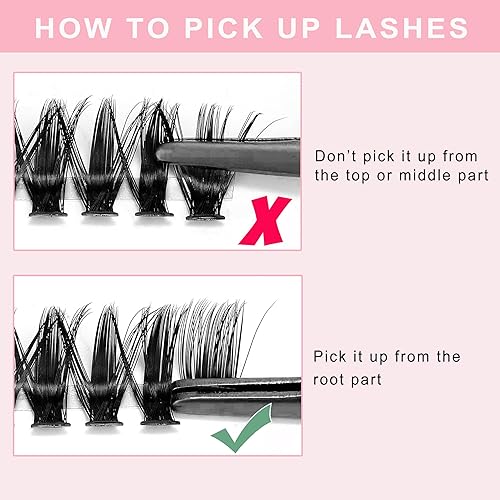 HOW TO PICK UP LASHES

Don't pick it up from the top or middle part

Pick it up from the root part