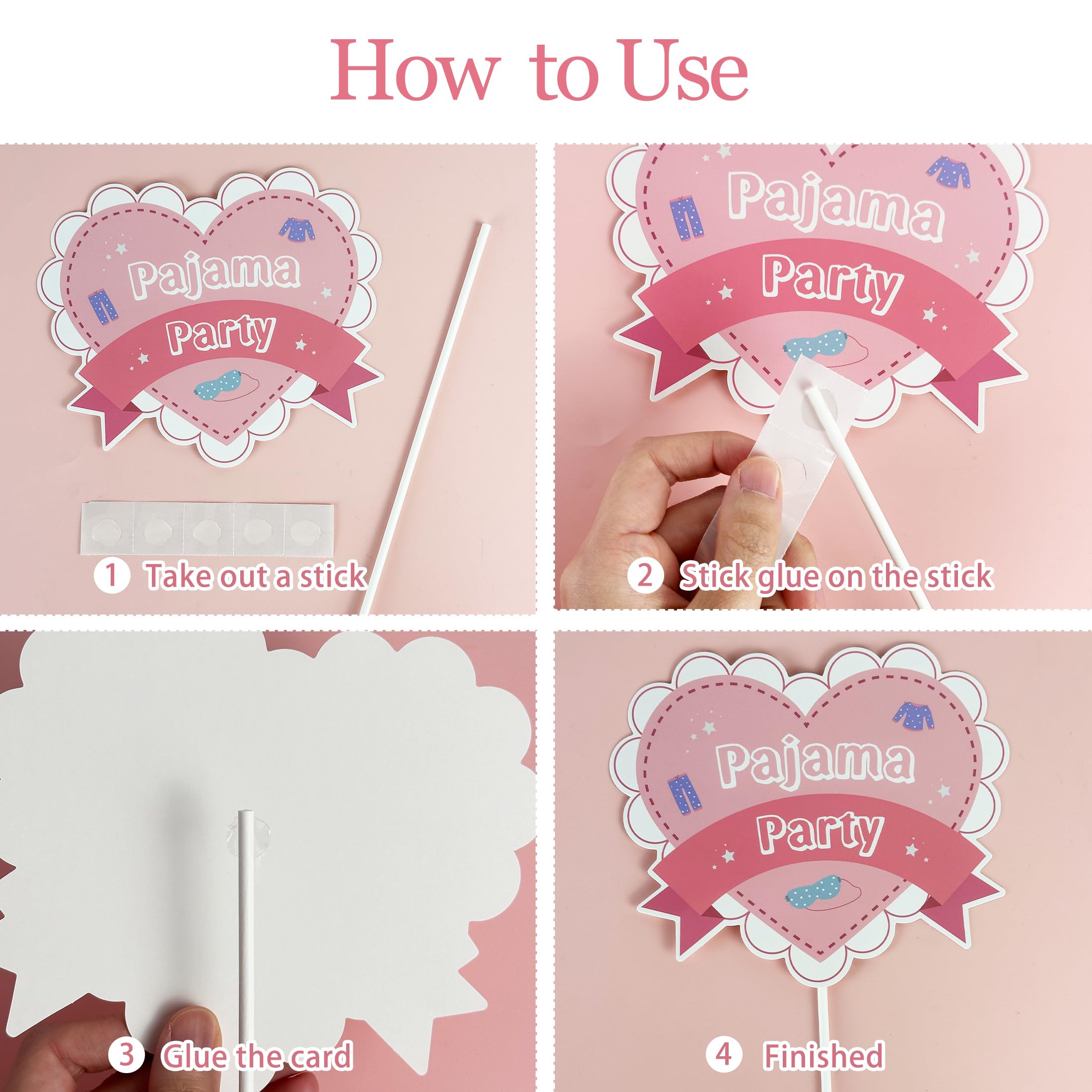 How to Use

Pajama
Party

1 Take out a stick

Pajama
Party

2 Stick glue on the stick

3 Glue the card

Pajama
Party

4 Finished