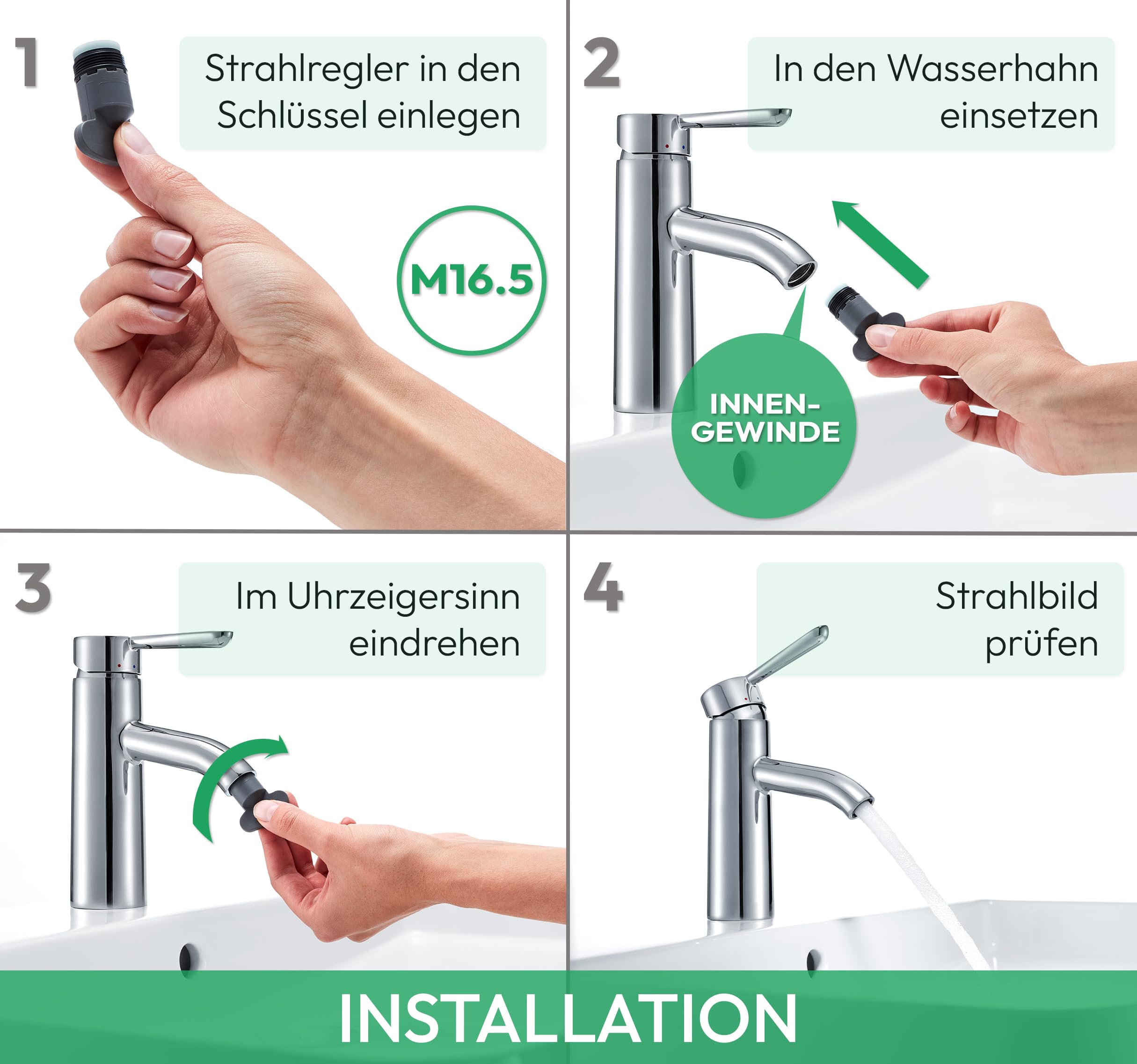 1

Strahlregler in den Schlüssel einlegen

M16.5

2

In den Wasserhahn einsetzen

INNEN-GEWINDE

3

Im Uhrzeigersinn eindrehen

4

Strahlbild prüfen

INSTALLATION