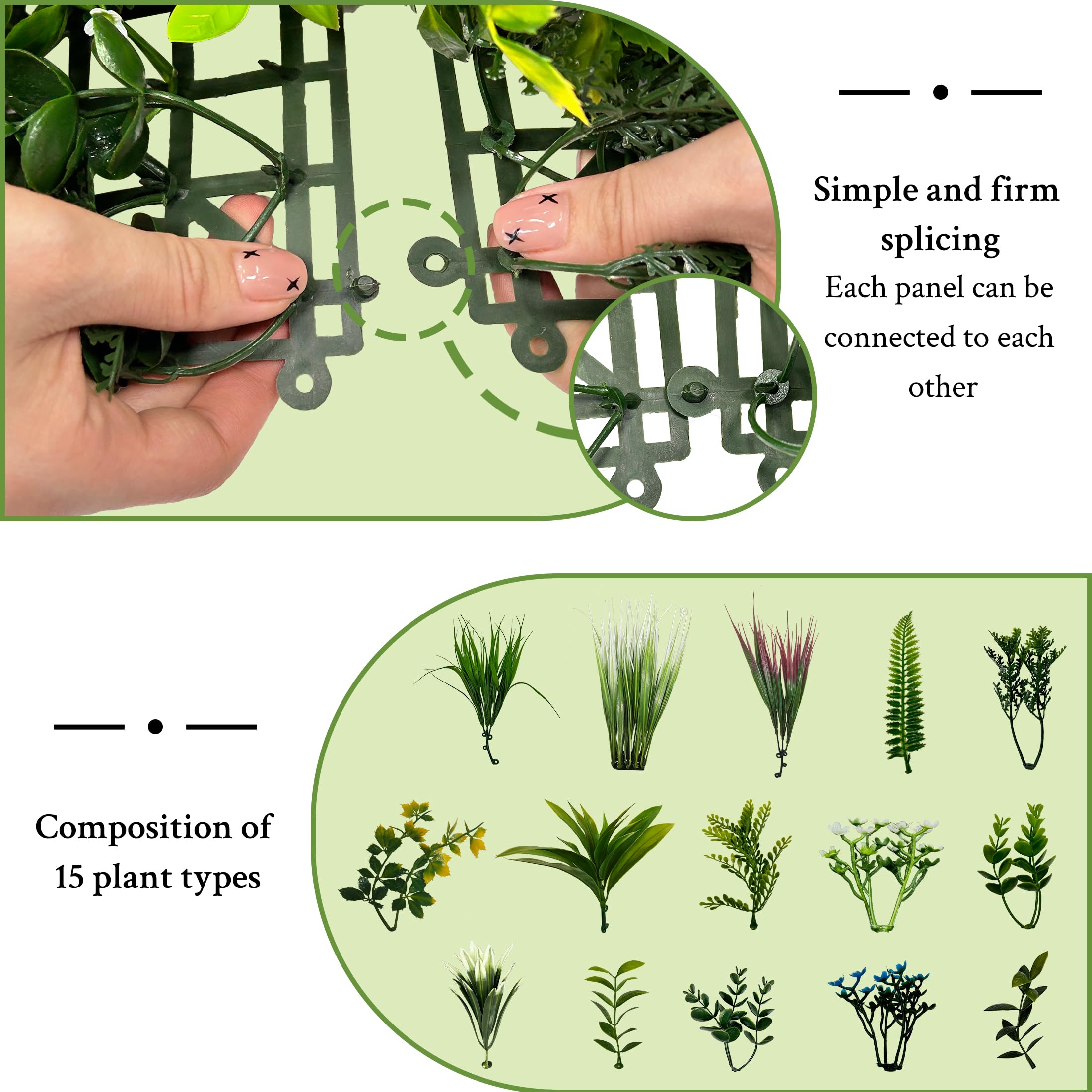 Simple and firm splicing

Each panel can be connected to each other

Composition of 15 plant types