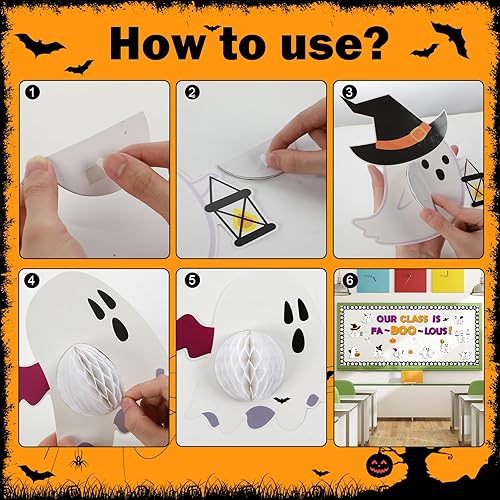 How to use?

1

2

3

4

5

6

OUR CLASS IS FA-BOO-LOUS!