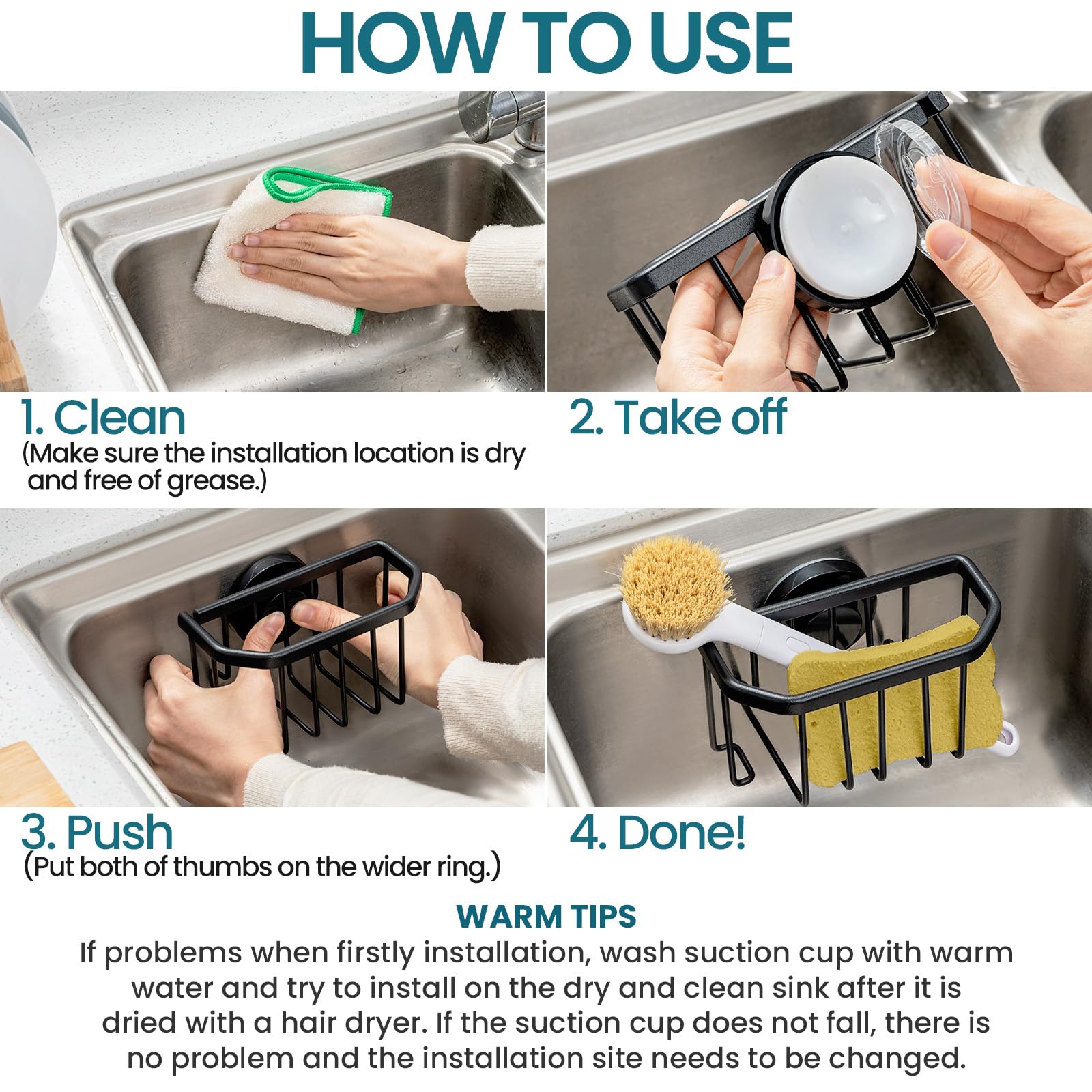 HOW TO USE

1. Clean
(Make sure the installation location is dry and free of grease.)

2. Take off

3. Push
(Put both of thumbs on the wider ring.)

4. Done!

WARM TIPS
If problems when firstly installation, wash suction cup with warm water and try to install on the dry and clean sink after it is dried with a hair dryer. If the suction cup does not fall, there is no problem and the installation site needs to be changed.