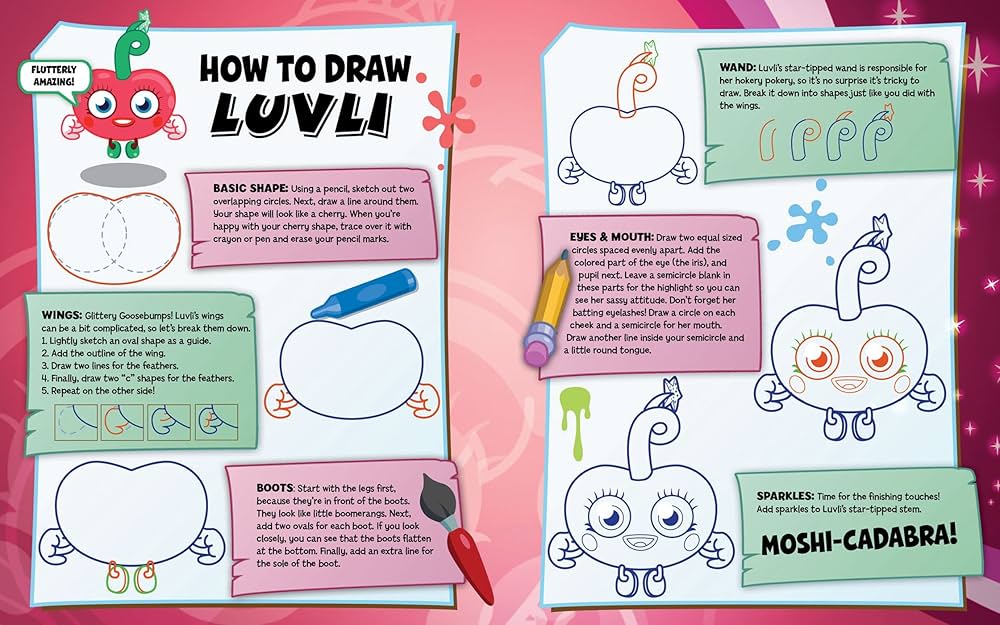 FLUTTERLY AMAZING!

HOW TO DRAW LUVLI

BASIC SHAPE: Using a pencil, sketch out two overlapping circles. Next, draw a line around them. Your shape will look like a cherry. When you're happy with your cherry shape, trace over it with crayon or pen and erase your pencil marks.

WINGS: Glittery Goosebumps! Luvli's wings can be a bit complicated, so let's break them down.
1. Lightly sketch an oval shape as a guide.
2. Add the outline of the wing.
3. Draw two lines for the feathers.
4. Finally, draw two "c" shapes for the feathers.
5. Repeat on the other side!

BOOTS: Start with the legs first, because they're in front of the boots. They look like little boomerangs. Next, add two ovals for each boot. If you look closely, you can see that the boots flatten at the bottom. Finally, add an extra line for the sole of the boot.

WAND: Luvli's star-tipped wand is responsible for her hokery pokery, so it's no surprise it's tricky to draw. Break it down into shapes just like you did with the wings.

EYES & MOUTH: Draw two equal sized circles spaced evenly apart. Add the colored part of the eye (the iris), and pupil next. Leave a semicircle blank in these parts for the highlight so you can see her sassy attitude. Don't forget her batting eyelashes! Draw a circle on each cheek and a semicircle for her mouth. Draw another line inside your semicircle and a little round tongue.

SPARKLES: Time for the finishing touches! Add sparkles to Luvli's star-tipped stem.

MOSHI-CADABRA!