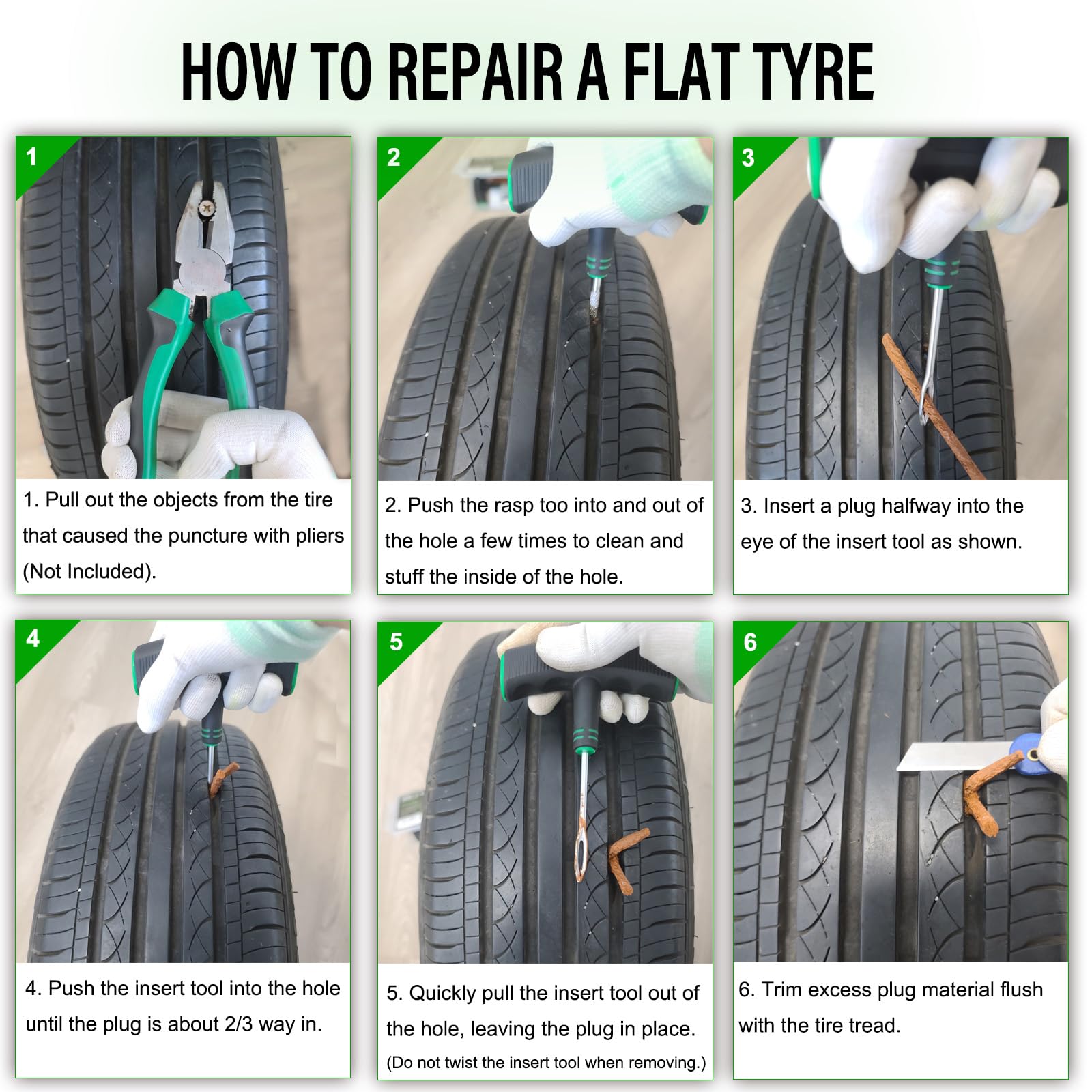 HOW TO REPAIR A FLAT TYRE

1

1. Pull out the objects from the tire that caused the puncture with pliers (Not Included).

2

2. Push the rasp too into and out of the hole a few times to clean and stuff the inside of the hole.

3

3. Insert a plug halfway into the eye of the insert tool as shown.

4

4. Push the insert tool into the hole until the plug is about 2/3 way in.

5

5. Quickly pull the insert tool out of the hole, leaving the plug in place. (Do not twist the insert tool when removing.)

6

6. Trim excess plug material flush with the tire tread.