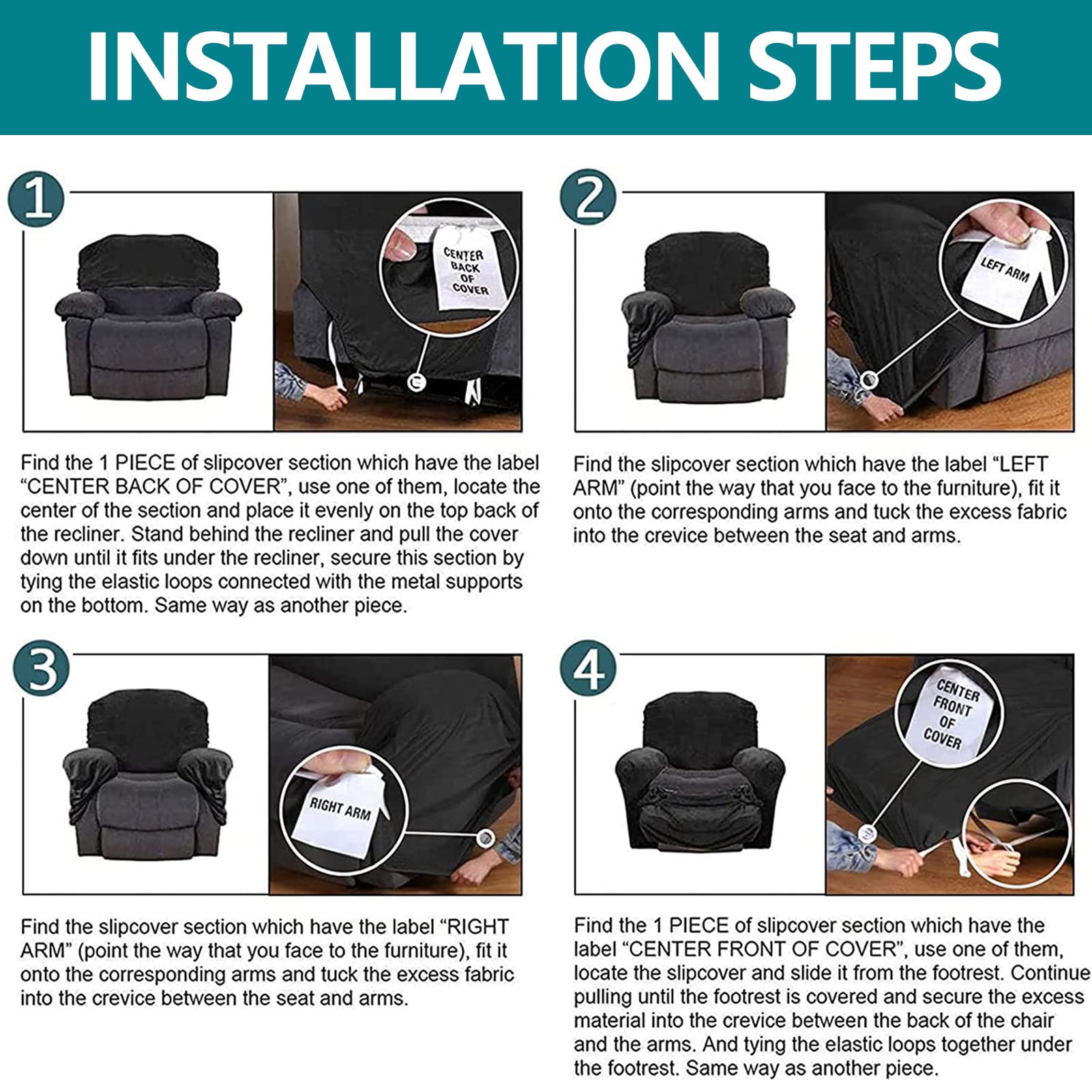 INSTALLATION STEPS

1

CENTER BACK OF COVER

Find the 1 PIECE of slipcover section which have the label "CENTER BACK OF COVER", use one of them, locate the center of the section and place it evenly on the top back of the recliner. Stand behind the recliner and pull the cover down until it fits under the recliner, secure this section by tying the elastic loops connected with the metal supports on the bottom. Same way as another piece.

2

LEFT ARM

Find the slipcover section which have the label "LEFT ARM" (point the way that you face to the furniture), fit it onto the corresponding arms and tuck the excess fabric into the crevice between the seat and arms.

3

RIGHT ARM

Find the slipcover section which have the label "RIGHT ARM" (point the way that you face to the furniture), fit it onto the corresponding arms and tuck the excess fabric into the crevice between the seat and arms.

4

CENTER FRONT OF COVER

Find the 1 PIECE of slipcover section which have the label "CENTER FRONT OF COVER", use one of them, locate the slipcover and slide it from the footrest. Continue pulling until the footrest is covered and secure the excess material into the crevice between the back of the chair and the arms. And tying the elastic loops together under the footrest. Same way as another piece.